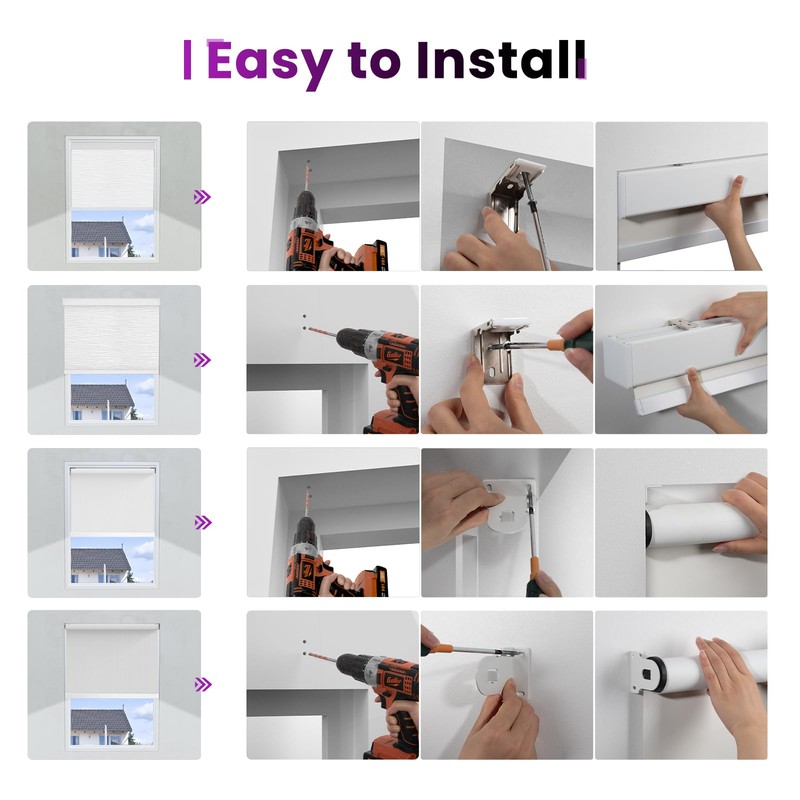 Easy to Install