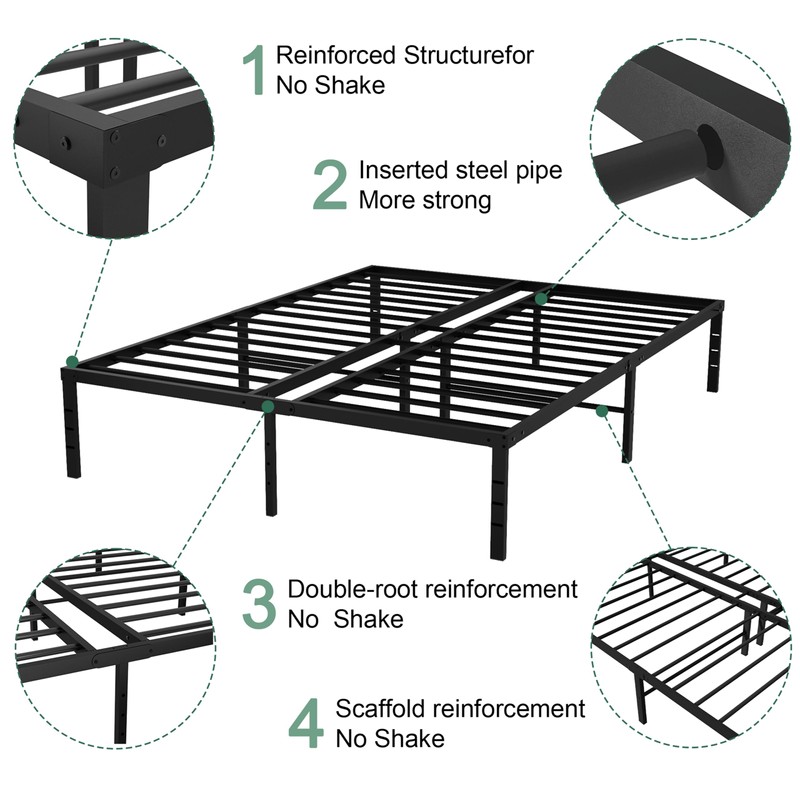 1 Reinforced Structurefor No Shake

2 Inserted steel pipe More strong

3 Double-root reinforcement No Shake

4 Scaffold reinforcement No Shake