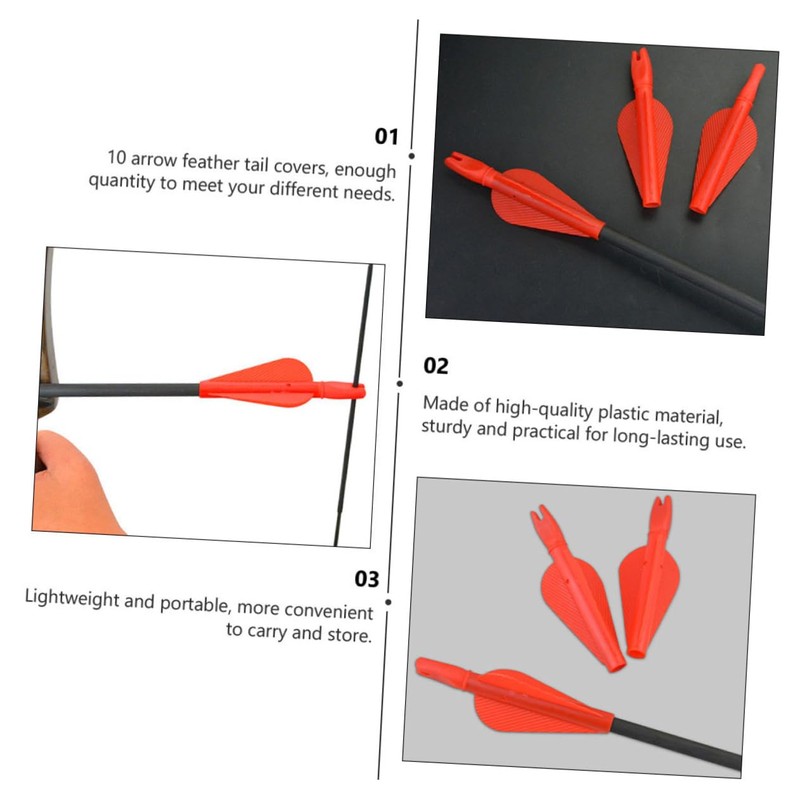 01

10 arrow feather tail covers, enough quantity to meet your different needs.

02

Made of high-quality plastic material, sturdy and practical for long-lasting use.

03

Lightweight and portable, more convenient to carry and store.