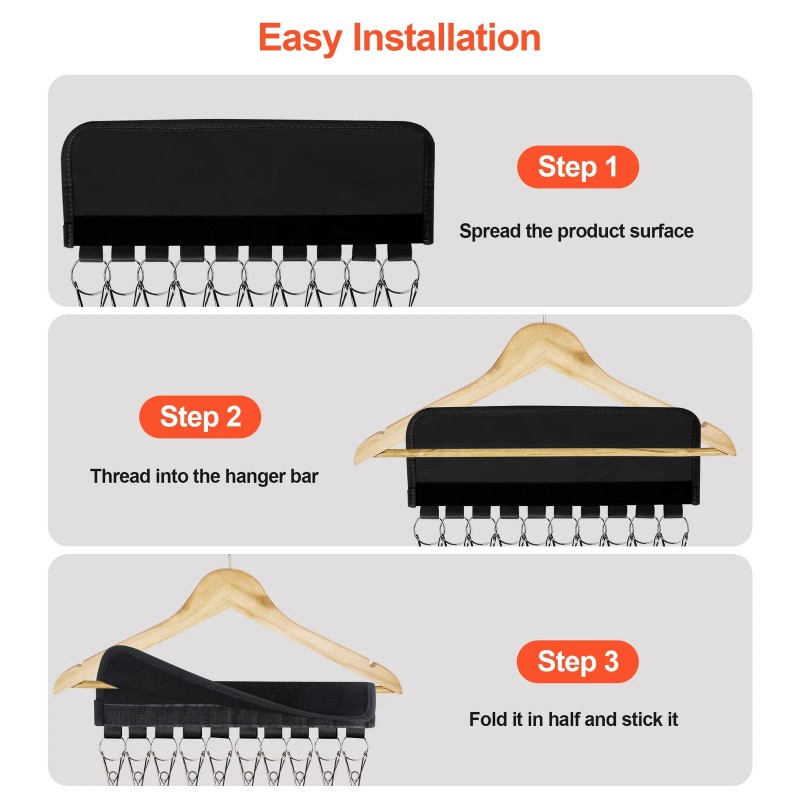 Easy Installation

Step 1

Spread the product surface

Step 2

Thread into the hanger bar

Step 3

Fold it in half and stick it