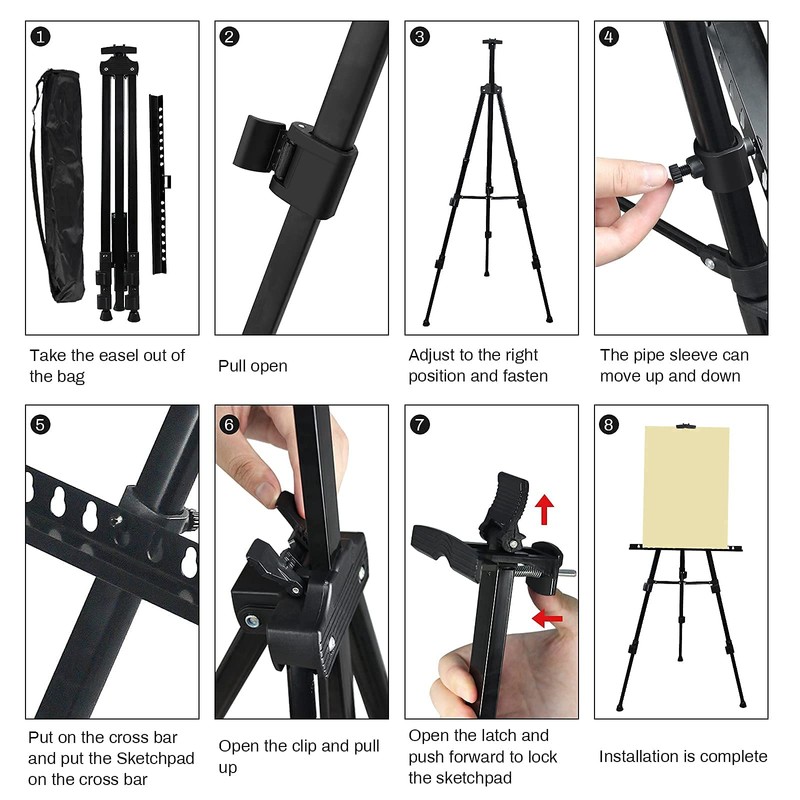 1
Take the easel out of the bag

2
Pull open

3
Adjust to the right position and fasten

4
The pipe sleeve can move up and down

5
Put on the cross bar and put the Sketchpad on the cross bar

6
Open the clip and pull up

7
Open the latch and push forward to lock the sketchpad

8
Installation is complete