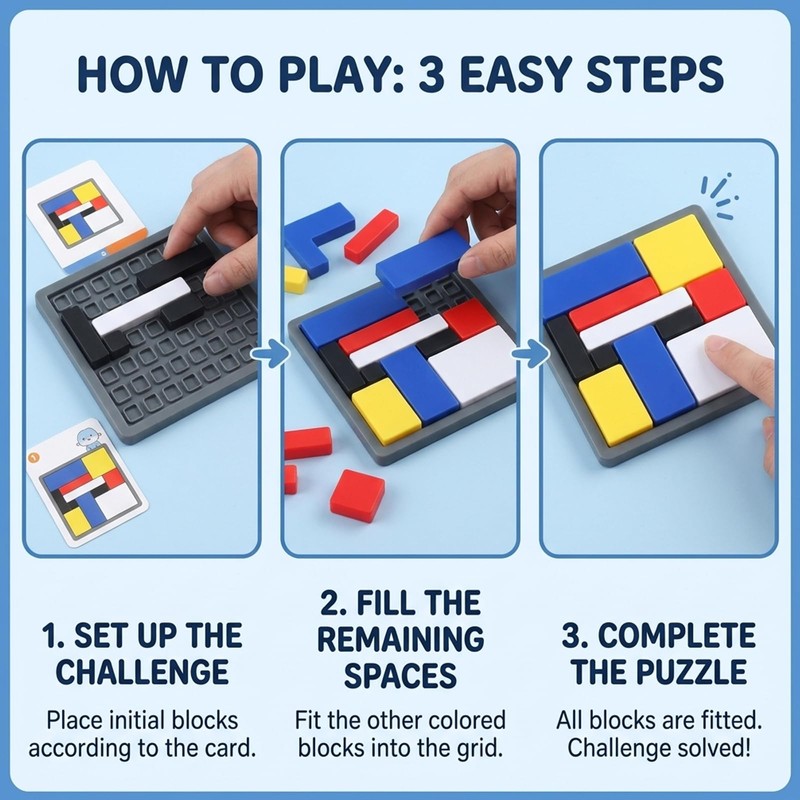 HOW TO PLAY: 3 EASY STEPS

1

1. SET UP THE CHALLENGE

Place initial blocks according to the card.

2. FILL THE REMAINING SPACES

Fit the other colored blocks into the grid.

3. COMPLETE THE PUZZLE

All blocks are fitted. Challenge solved!