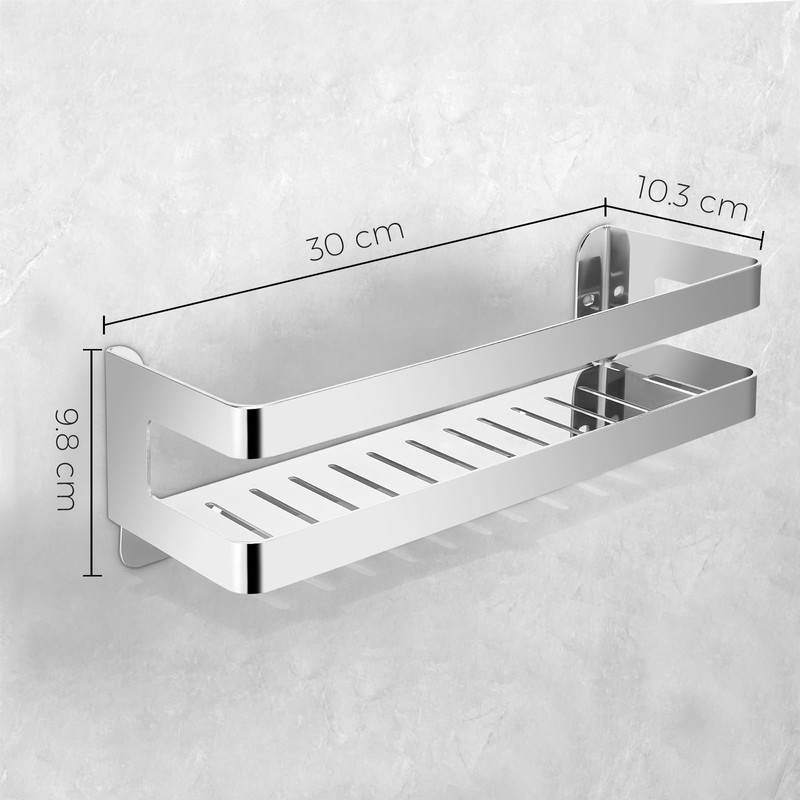 30 cm
10.3 cm
9.8 cm