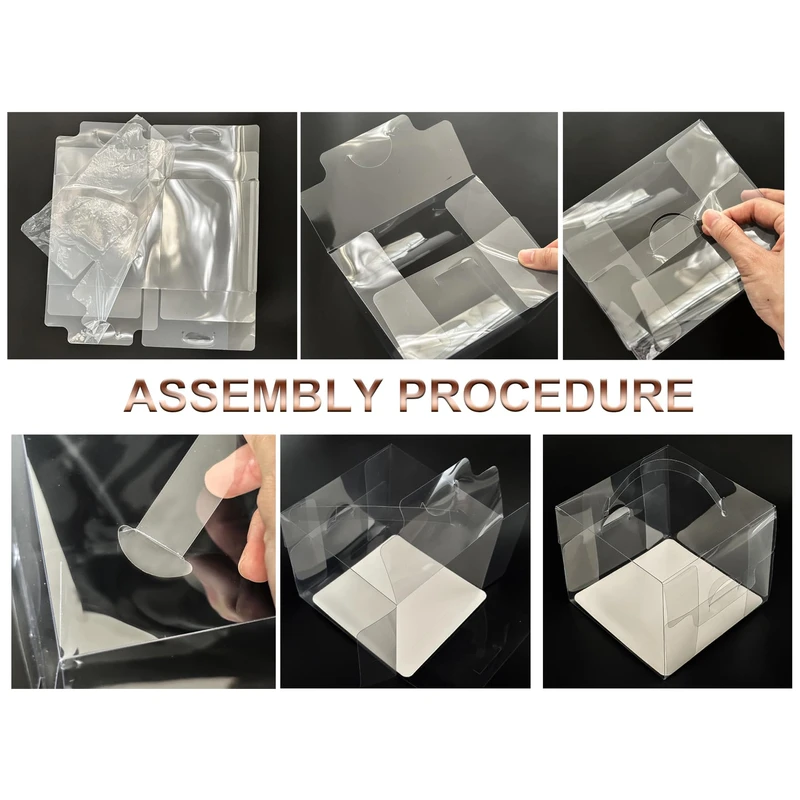 ASSEMBLY PROCEDURE