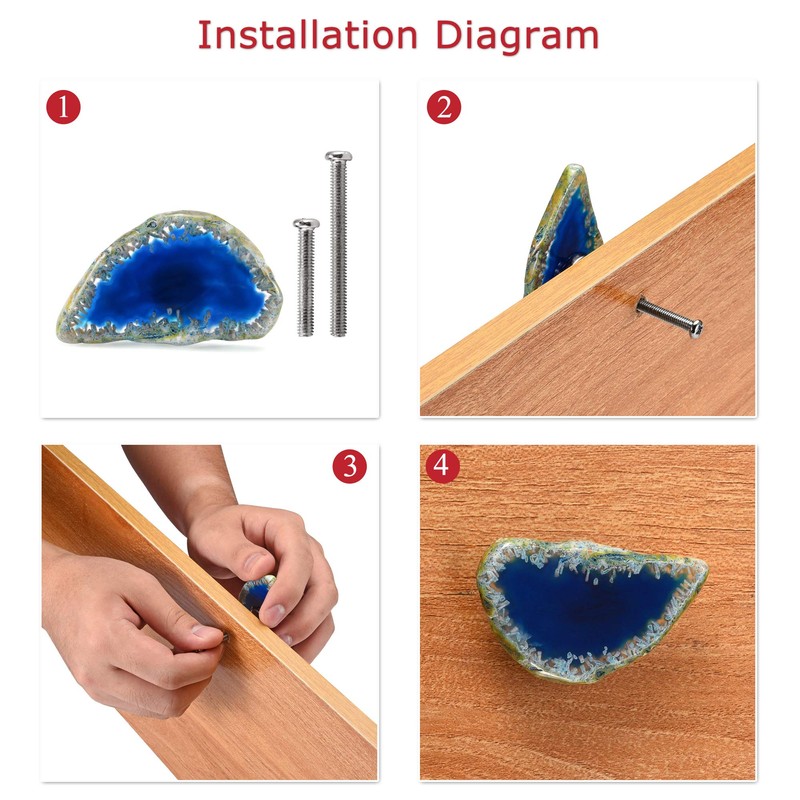 Installation Diagram

1

2

3

4