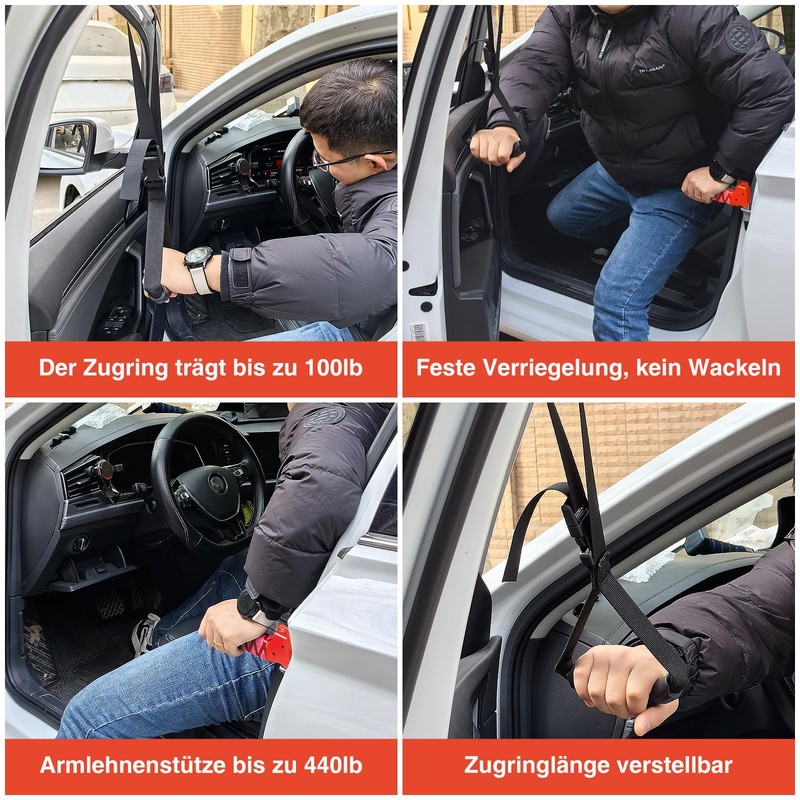 Der Zugring trägt bis zu 100lb

Feste Verriegelung, kein Wackeln

Armlehnenstütze bis zu 440lb

Zugringlänge verstellbar