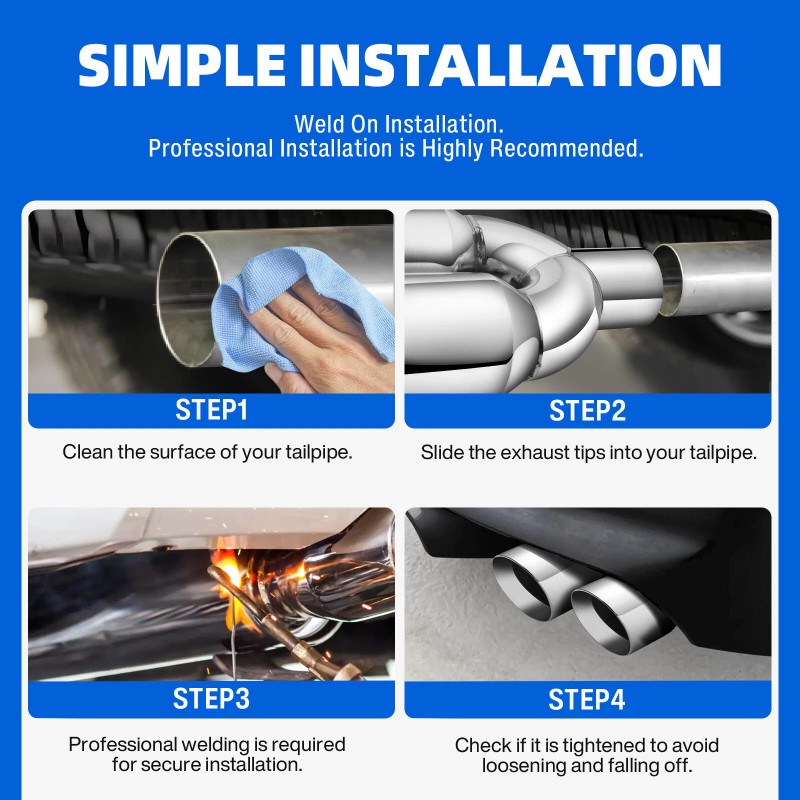 SIMPLE INSTALLATION

Weld On Installation.
Professional Installation is Highly Recommended.

STEP1

Clean the surface of your tailpipe.

STEP2

Slide the exhaust tips into your tailpipe.

STEP3

Professional welding is required for secure installation.

STEP4

Check if it is tightened to avoid loosening and falling off.