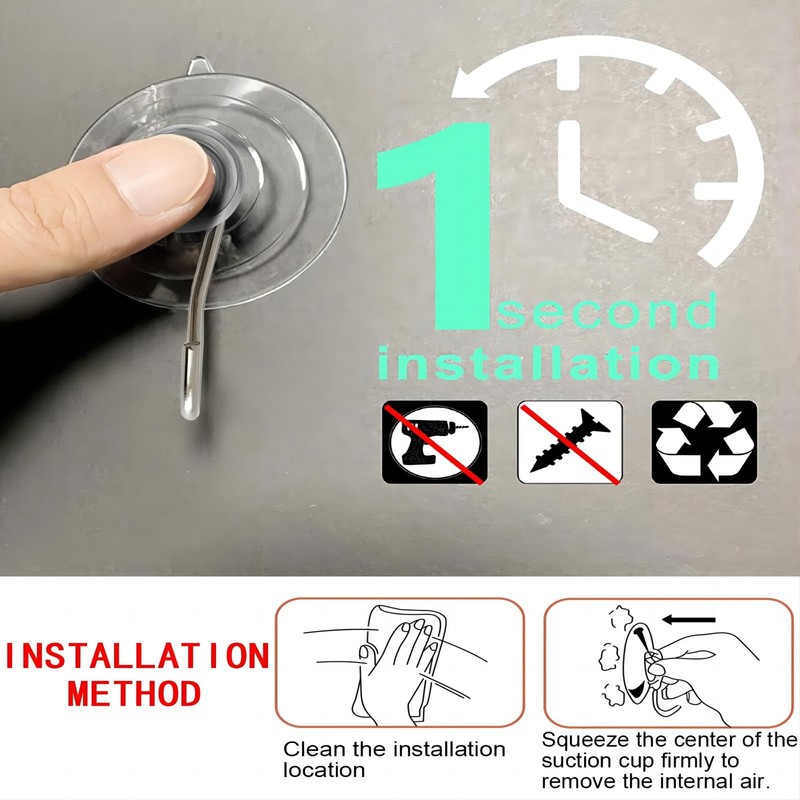 1 second
installation

INSTALLATION METHOD

Clean the installation location

Squeeze the center of the suction cup firmly to remove the internal air.