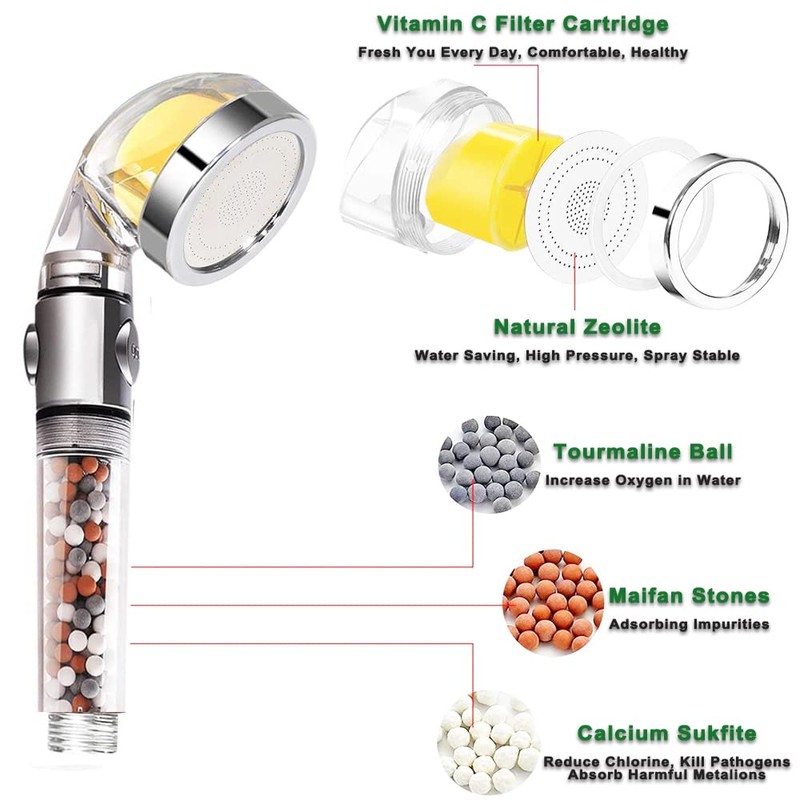 Vitamin C Filter Cartridge
Fresh You Every Day, Comfortable, Healthy

Natural Zeolite
Water Saving, High Pressure, Spray Stable

Tourmaline Ball
Increase Oxygen in Water

Maifan Stones
Adsorbing Impurities

Calcium Sukfite
Reduce Chlorine, Kill Pathogens
Absorb Harmful Metalions