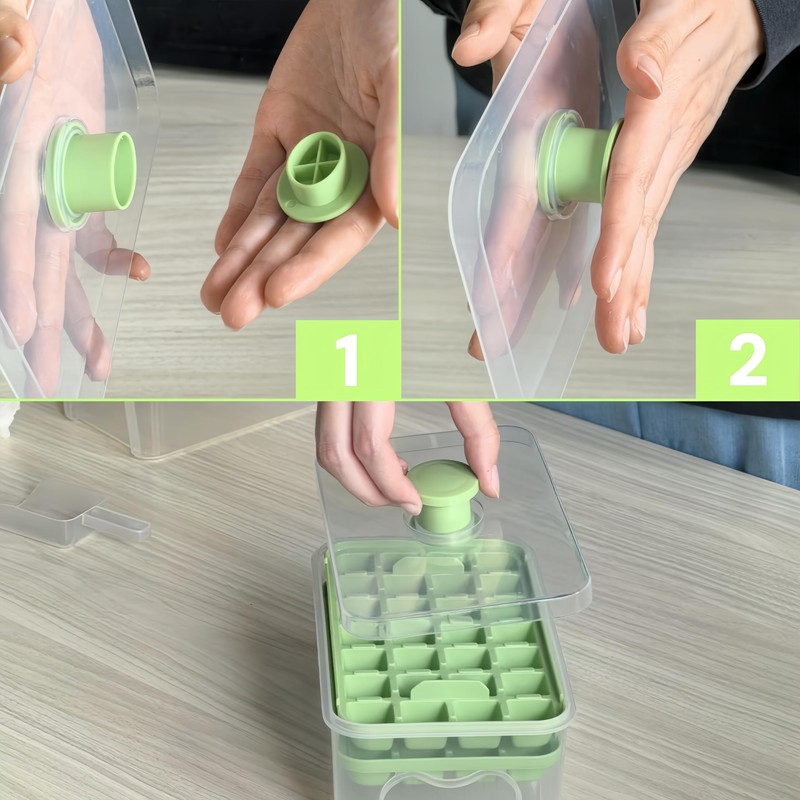 1

2