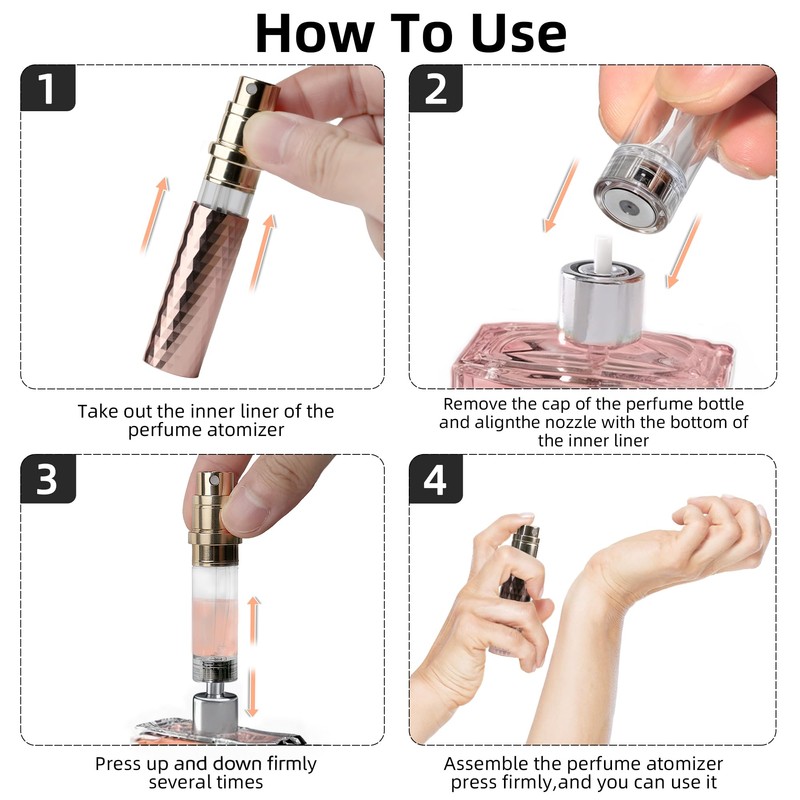 How To Use

1

Take out the inner liner of the perfume atomizer

2

Remove the cap of the perfume bottle and alignthe nozzle with the bottom of the inner liner

3

Press up and down firmly several times

4

Assemble the perfume atomizer press firmly,and you can use it