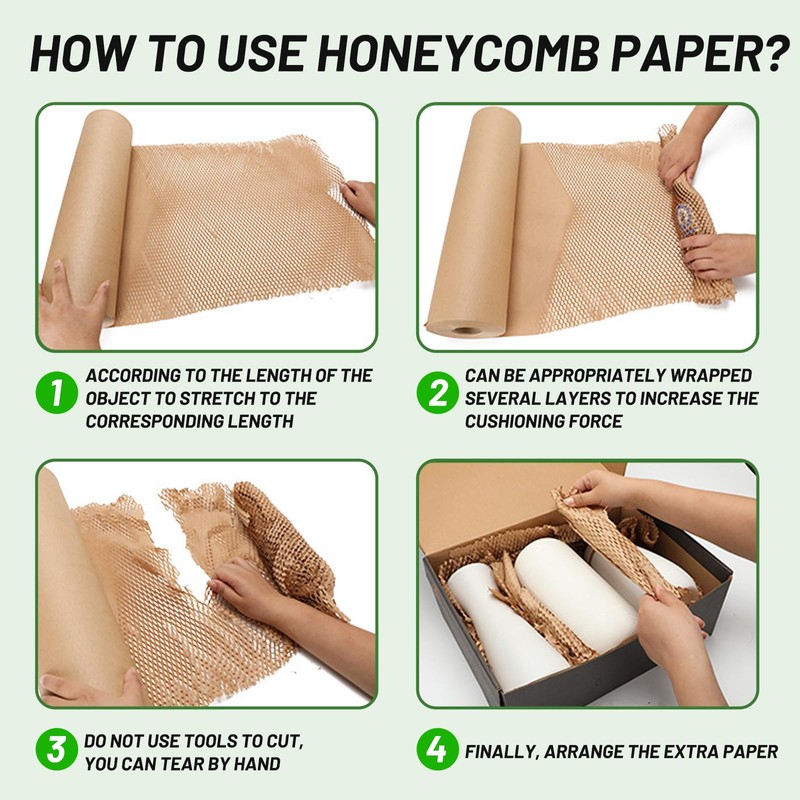 HOW TO USE HONEYCOMB PAPER?

1 ACCORDING TO THE LENGTH OF THE OBJECT TO STRETCH TO THE CORRESPONDING LENGTH

2 CAN BE APPROPRIATELY WRAPPED SEVERAL LAYERS TO INCREASE THE CUSHIONING FORCE

3 DO NOT USE TOOLS TO CUT, YOU CAN TEAR BY HAND

4 FINALLY, ARRANGE THE EXTRA PAPER