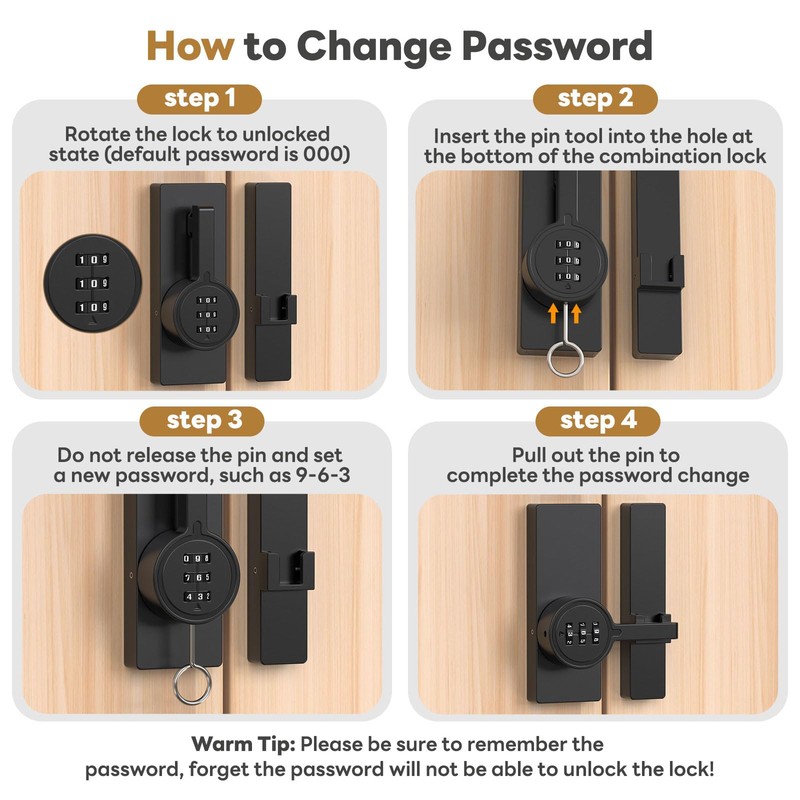 How to Change Password

step 1

Rotate the lock to unlocked state (default password is 000)

1 0 9
1 0 9
1 0 9

1 0 9
1 0 9
1 0 9

step 2

Insert the pin tool into the hole at the bottom of the combination lock

1 0 9
1 0 9
1 0 9

step 3

Do not release the pin and set a new password, such as 9-6-3

0 9 8
7 6 5
4 3 2

step 4

Pull out the pin to complete the password change

Warm Tip: Please be sure to remember the password, forget the password will not be able to unlock the lock!