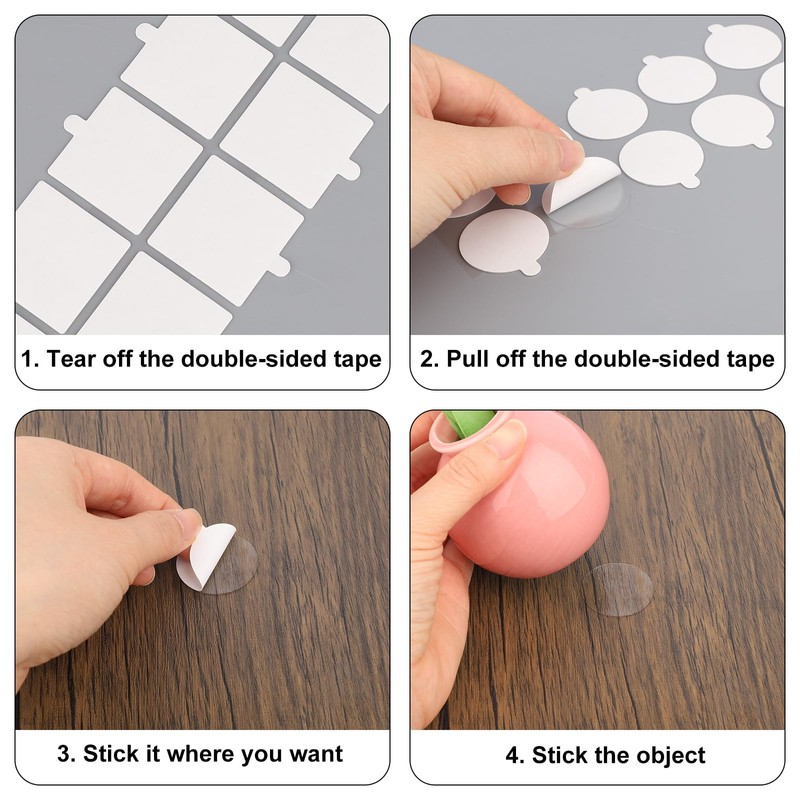 1. Tear off the double-sided tape

2. Pull off the double-sided tape

3. Stick it where you want

4. Stick the object