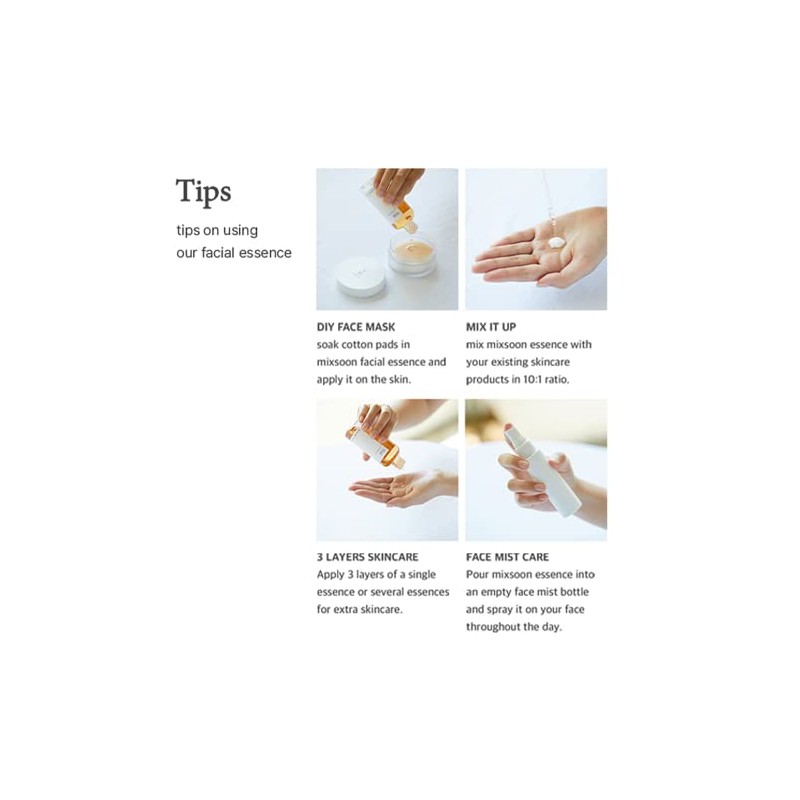 Tips

tips on using our facial essence

DIY FACE MASK
soak cotton pads in mixsoon facial essence and apply it on the skin.

MIX IT UP
mix mixsoon essence with your existing skincare products in 10:1 ratio.

3 LAYERS SKINCARE
Apply 3 layers of a single essence or several essences for extra skincare.

FACE MIST CARE
Pour mixsoon essence into an empty face mist bottle and spray it on your face throughout the day.