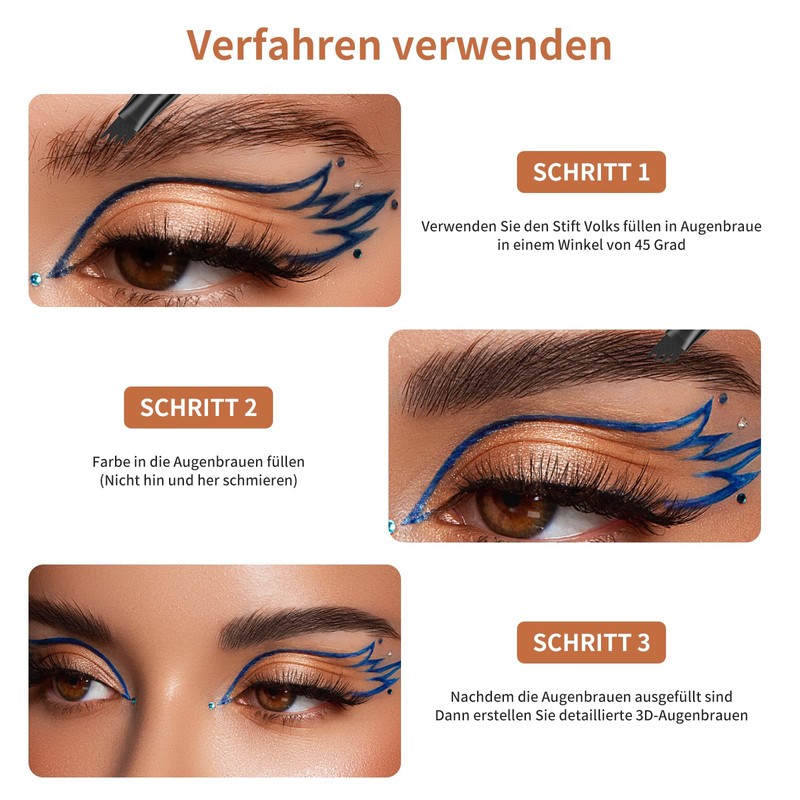 Verfahren verwenden

SCHRITT 1

Verwenden Sie den Stift Volks füllen in Augenbraue in einem Winkel von 45 Grad

SCHRITT 2

Farbe in die Augenbrauen füllen (Nicht hin und her schmieren)

SCHRITT 3

Nachdem die Augenbrauen ausgefüllt sind Dann erstellen Sie detaillierte 3D-Augenbrauen