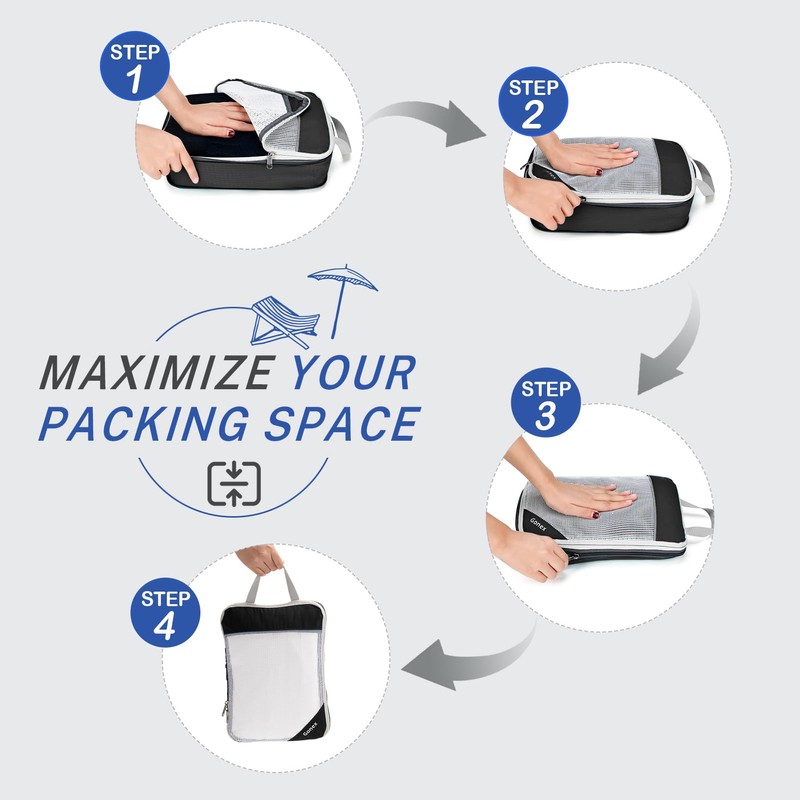 STEP 1

STEP 2

MAXIMIZE YOUR PACKING SPACE

STEP 3

Gonex

STEP 4

Gonex