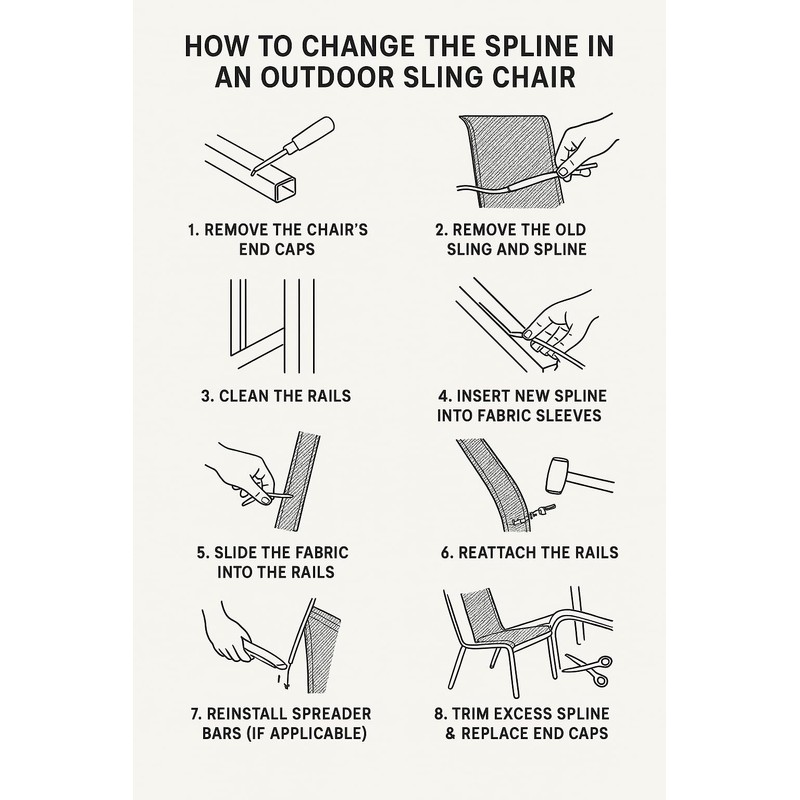 HOW TO CHANGE THE SPLINE IN AN OUTDOOR SLING CHAIR

1. REMOVE THE CHAIR'S END CAPS

2. REMOVE THE OLD SLING AND SPLINE

3. CLEAN THE RAILS

4. INSERT NEW SPLINE INTO FABRIC SLEEVES

5. SLIDE THE FABRIC INTO THE RAILS

6. REATTACH THE RAILS

7. REINSTALL SPREADER BARS (IF APPLICABLE)

8. TRIM EXCESS SPLINE & REPLACE END CAPS