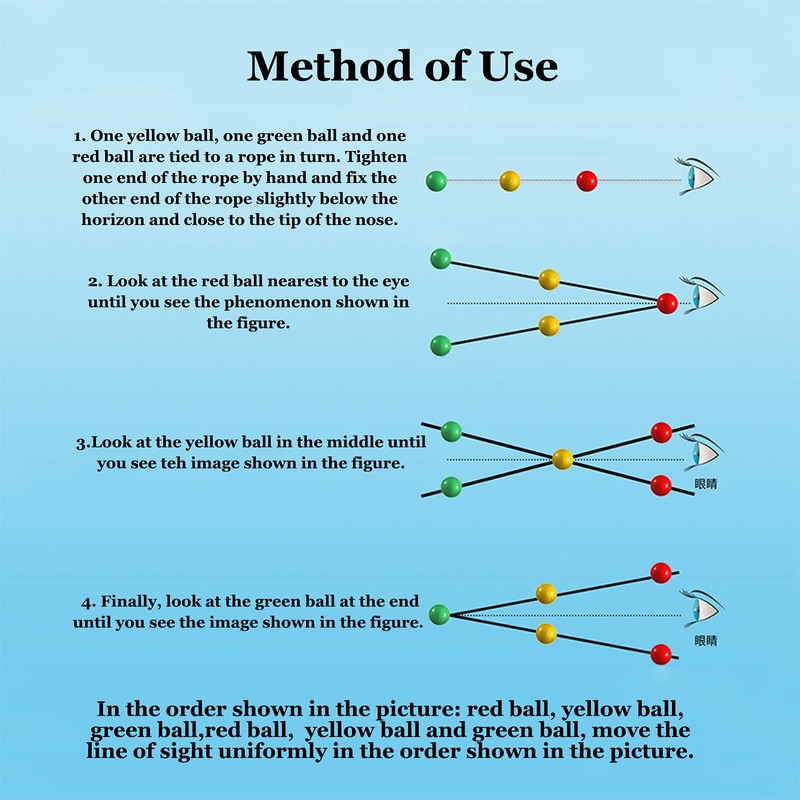 Method of Use

1. One yellow ball, one green ball and one red ball are tied to a rope in turn. Tighten one end of the rope by hand and fix the other end of the rope slightly below the horizon and close to the tip of the nose.

2. Look at the red ball nearest to the eye until you see the phenomenon shown in the figure.

3.Look at the yellow ball in the middle until you see teh image shown in the figure.

眼睛

4. Finally, look at the green ball at the end until you see the image shown in the figure.

眼睛

In the order shown in the picture: red ball, yellow ball, green ball,red ball, yellow ball and green ball, move the line of sight uniformly in the order shown in the picture.