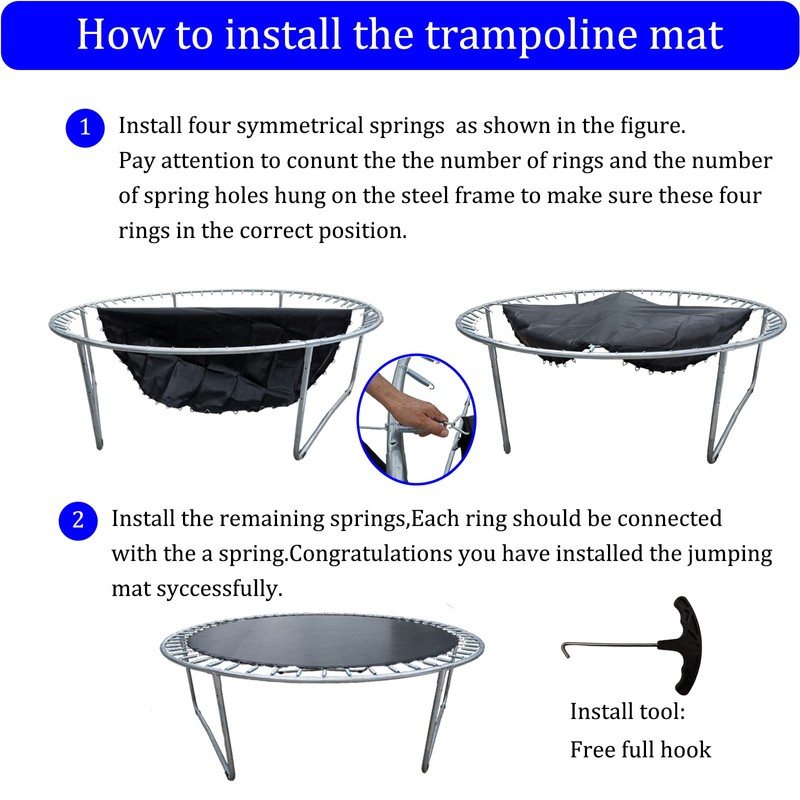 How to install the trampoline mat

1 Install four symmetrical springs as shown in the figure. Pay attention to conunt the the number of rings and the number of spring holes hung on the steel frame to make sure these four rings in the correct position.

2 Install the remaining springs,Each ring should be connected with the a spring.Congratulations you have installed the jumping mat syccessfully.

Install tool:
Free full hook