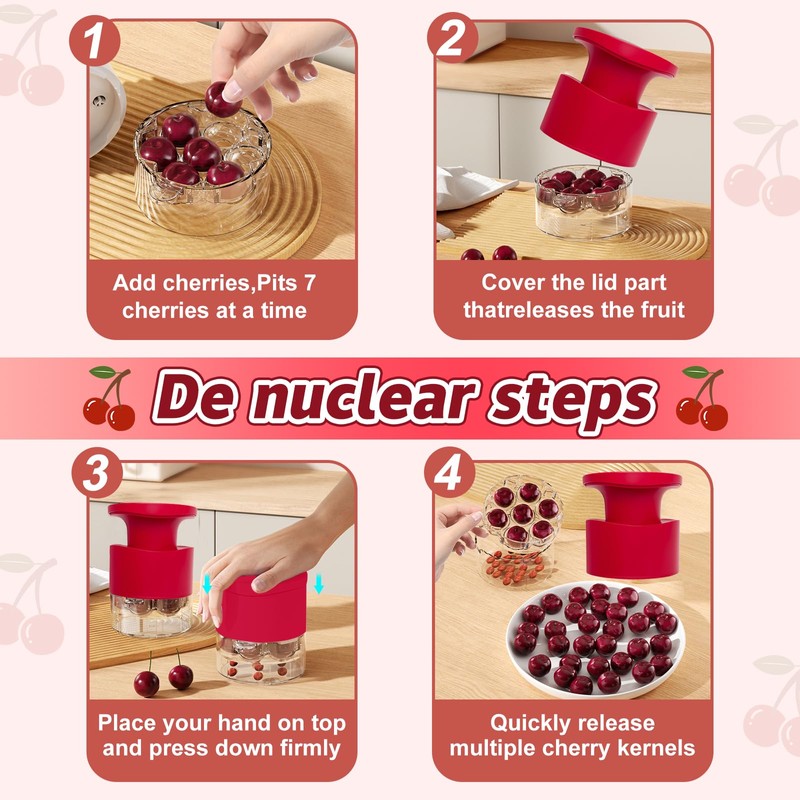 1

Add cherries,Pits 7 cherries at a time

2

Cover the lid part thatreleases the fruit

De nuclear steps

3

Place your hand on top and press down firmly

4

Quickly release multiple cherry kernels