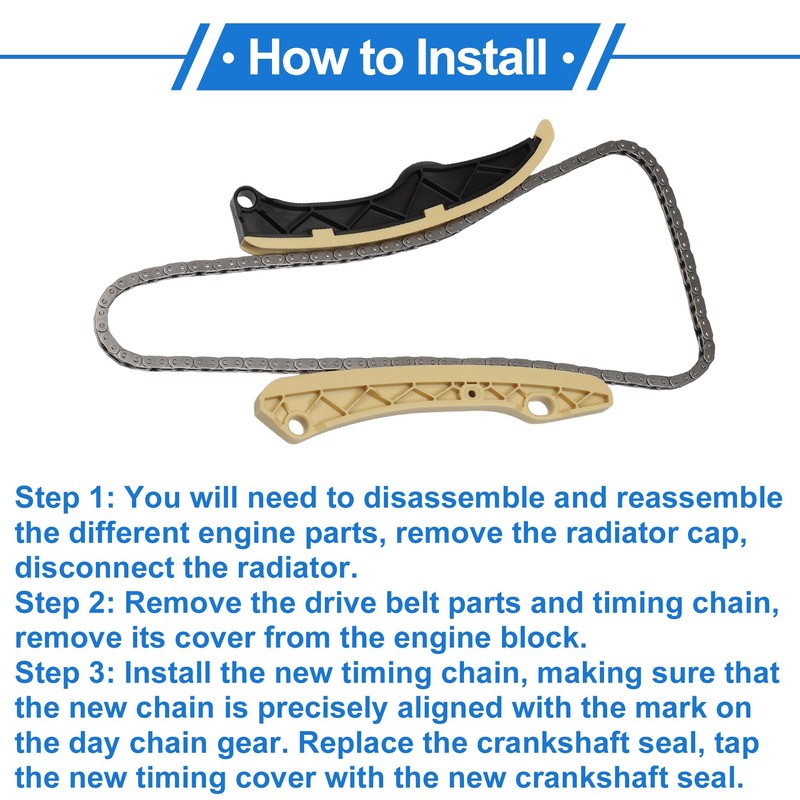 • How to Install •

Step 1: You will need to disassemble and reassemble the different engine parts, remove the radiator cap, disconnect the radiator.
Step 2: Remove the drive belt parts and timing chain, remove its cover from the engine block.
Step 3: Install the new timing chain, making sure that the new chain is precisely aligned with the mark on the day chain gear. Replace the crankshaft seal, tap the new timing cover with the new crankshaft seal.