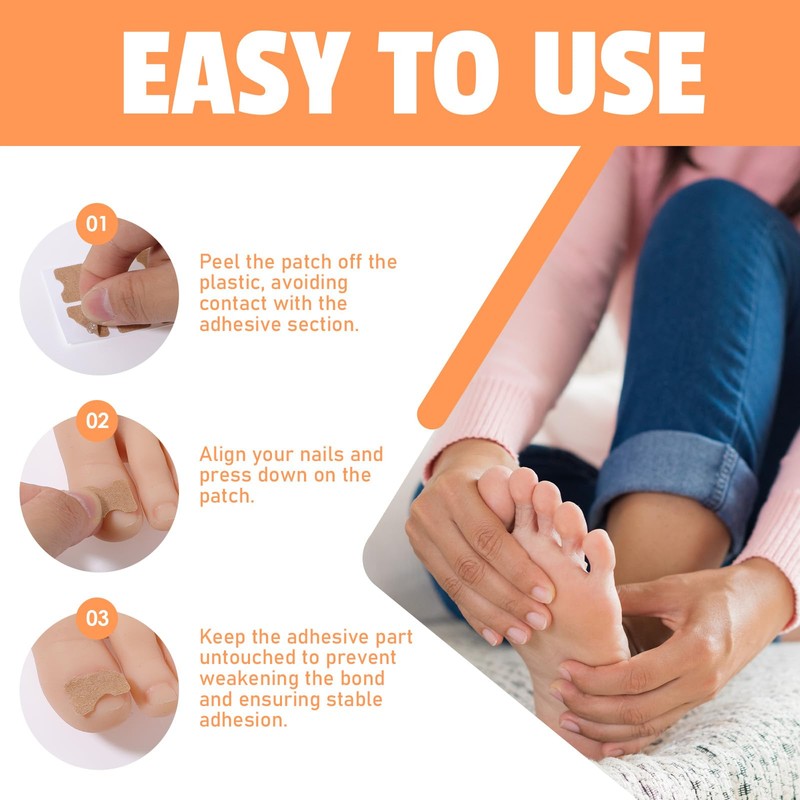 EASY TO USE

01

Peel the patch off the plastic, avoiding contact with the adhesive section.

02

Align your nails and press down on the patch.

03

Keep the adhesive part untouched to prevent weakening the bond and ensuring stable adhesion.