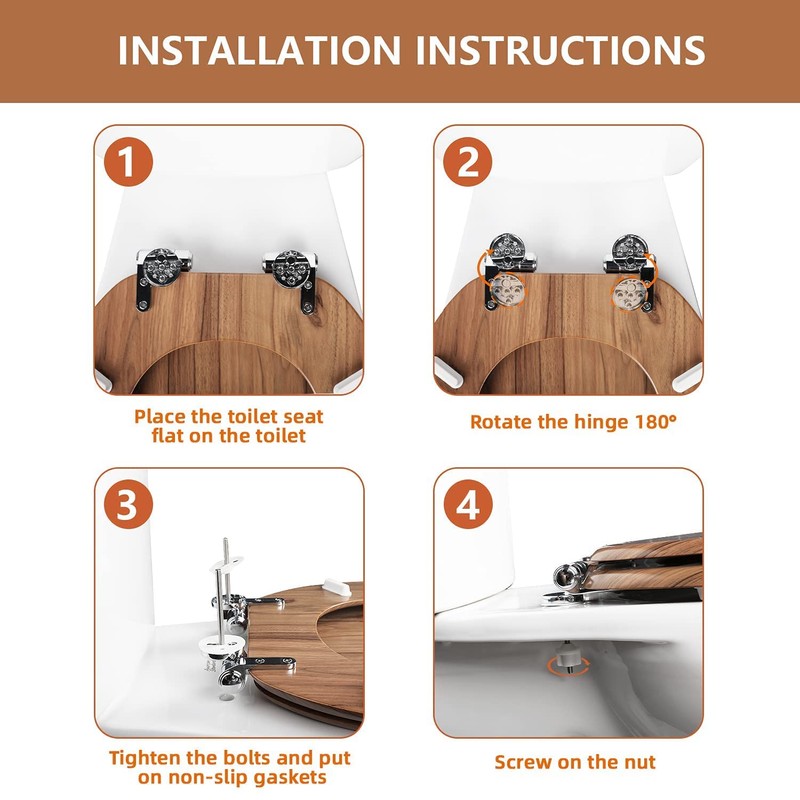 INSTALLATION INSTRUCTIONS

1

Place the toilet seat flat on the toilet

2

Rotate the hinge 180°

3

Tighten the bolts and put on non-slip gaskets

4

Screw on the nut