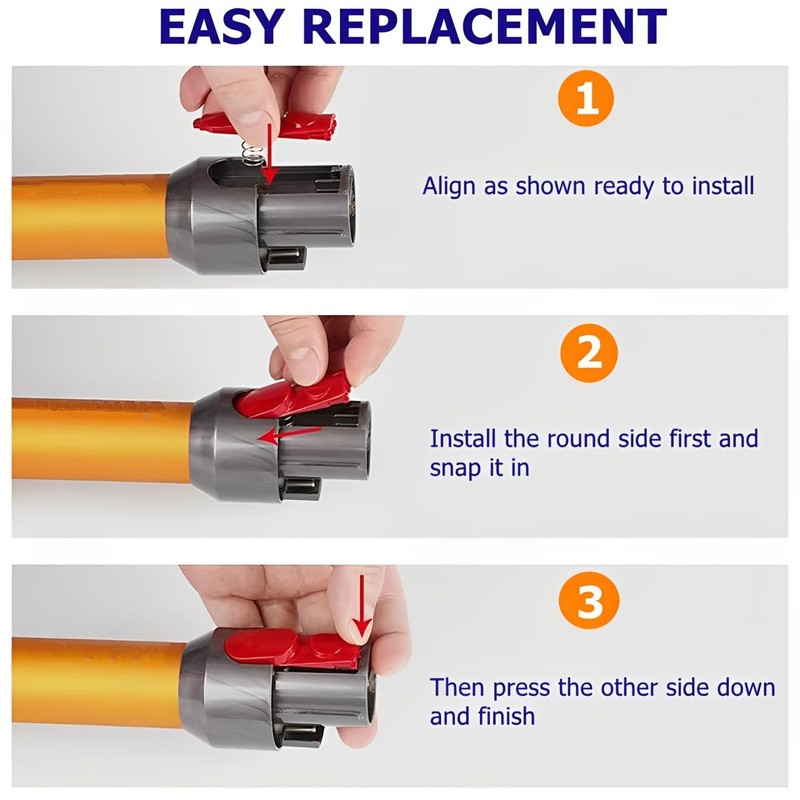 EASY REPLACEMENT

1

Align as shown ready to install

2

Install the round side first and snap it in

3

Then press the other side down and finish