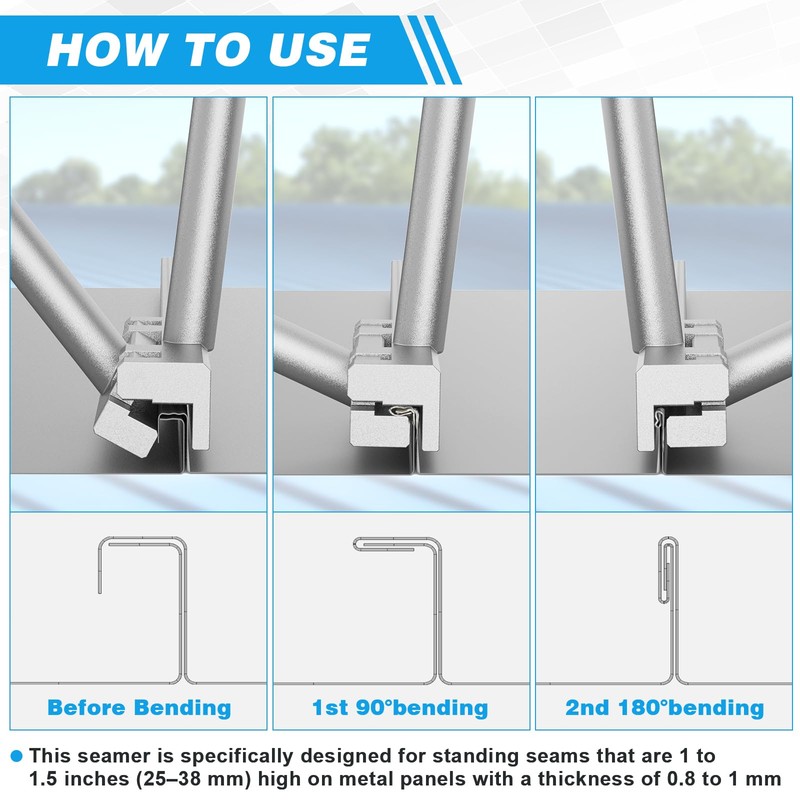 HOW TO USE

Before Bending

1st 90°bending

2nd 180°bending

This seamer is specifically designed for standing seams that are 1 to 1.5 inches (25–38 mm) high on metal panels with a thickness of 0.8 to 1 mm