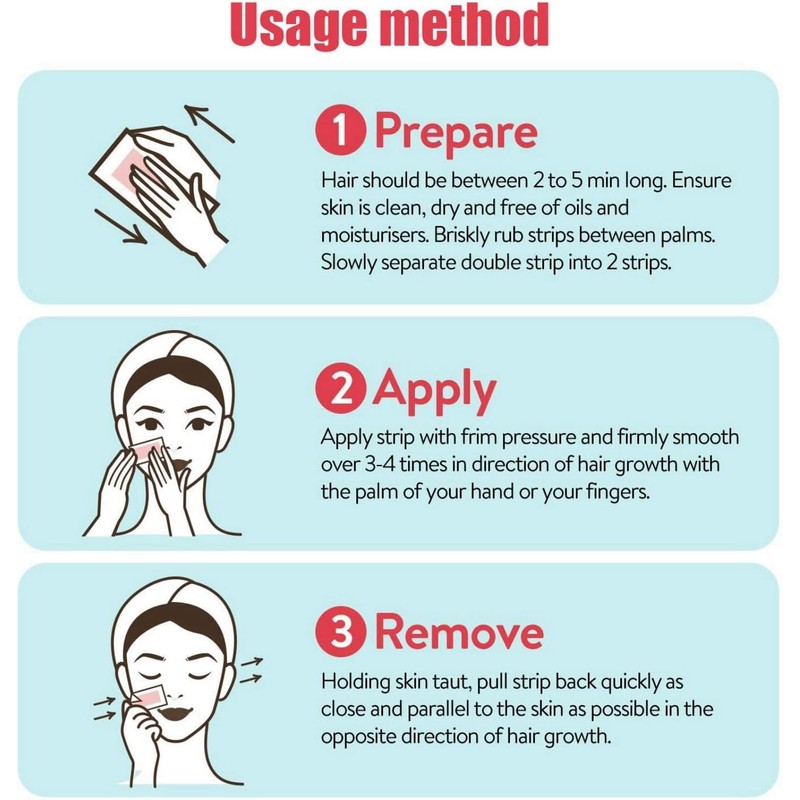 Usage method

1 Prepare

Hair should be between 2 to 5 min long. Ensure skin is clean, dry and free of oils and moisturisers. Briskly rub strips between palms. Slowly separate double strip into 2 strips.

2 Apply

Apply strip with frim pressure and firmly smooth over 3-4 times in direction of hair growth with the palm of your hand or your fingers.

3 Remove

Holding skin taut, pull strip back quickly as close and parallel to the skin as possible in the opposite direction of hair growth.