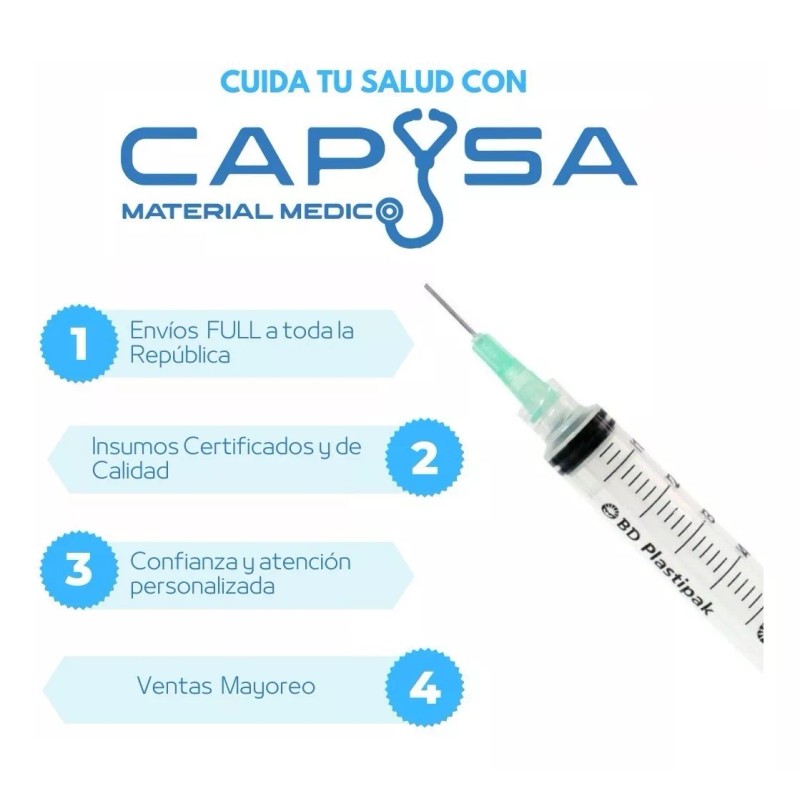 CUIDA TU SALUD CON

CAPYSA

MATERIAL MEDICO

1 Envíos FULL a toda la República

Insumos Certificados y de Calidad 2

3 Confianza y atención personalizada

Ventas Mayoreo 4

BD Plastipak