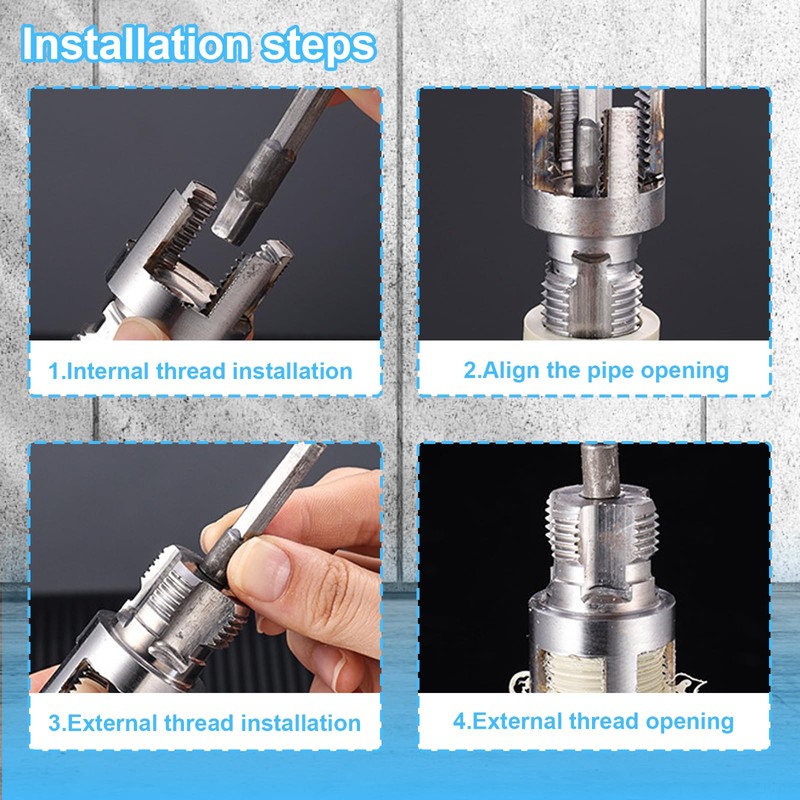 Installation steps

1.Internal thread installation

2.Align the pipe opening

3.External thread installation

4.External thread opening