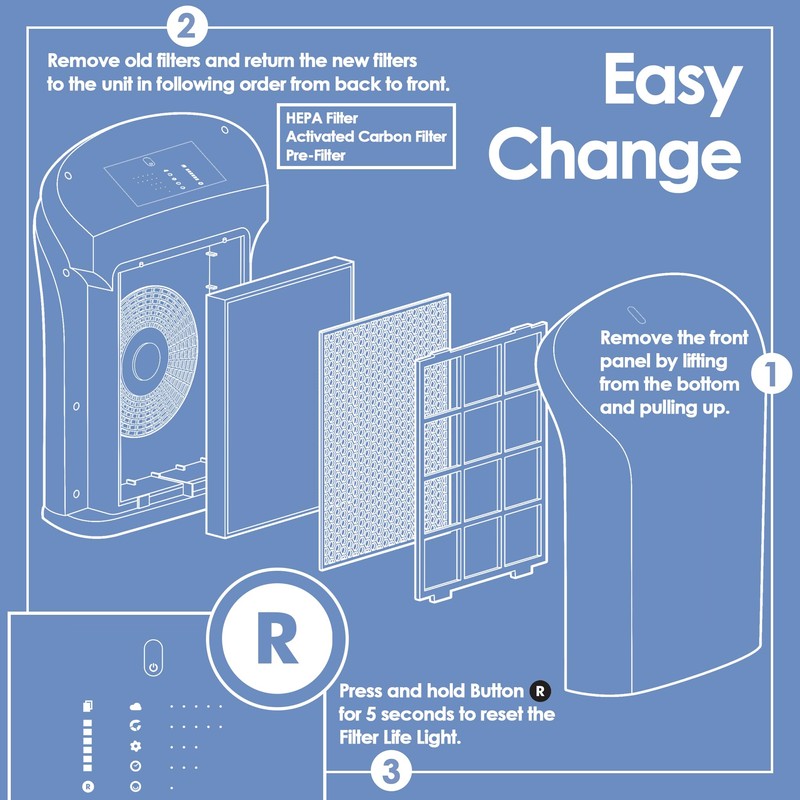 2

Remove old filters and return the new filters to the unit in following order from back to front.

HEPA Filter
Activated Carbon Filter
Pre-Filter

Easy Change

Remove the front panel by lifting from the bottom and pulling up.

1

R

Press and hold Button R for 5 seconds to reset the Filter Life Light.

3

R