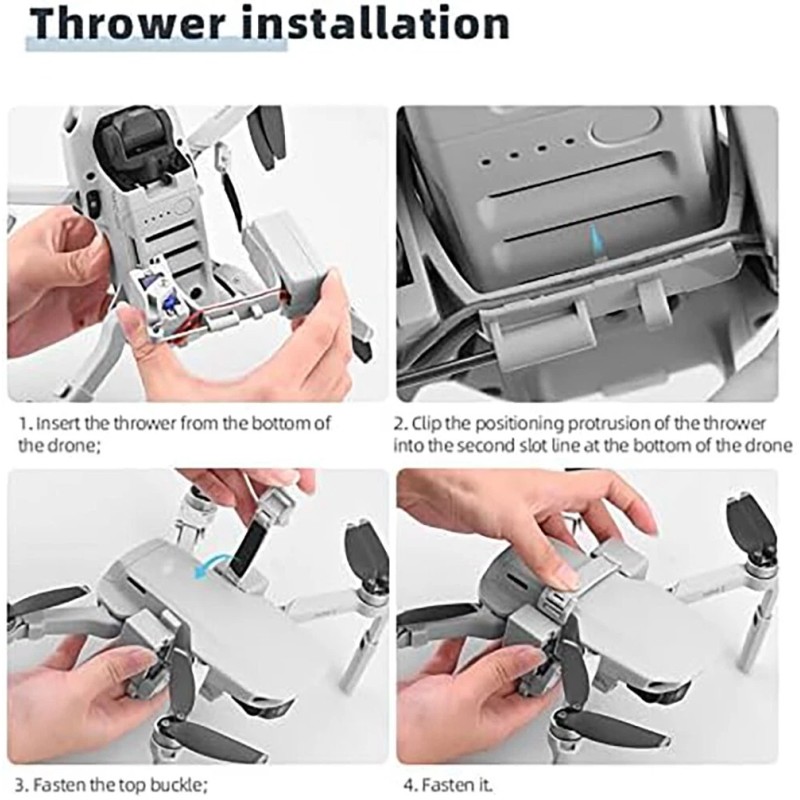 Thrower installation

1. Insert the thrower from the bottom of the drone;

2. Clip the positioning protrusion of the thrower into the second slot line at the bottom of the drone

3. Fasten the top buckle;

4. Fasten it.