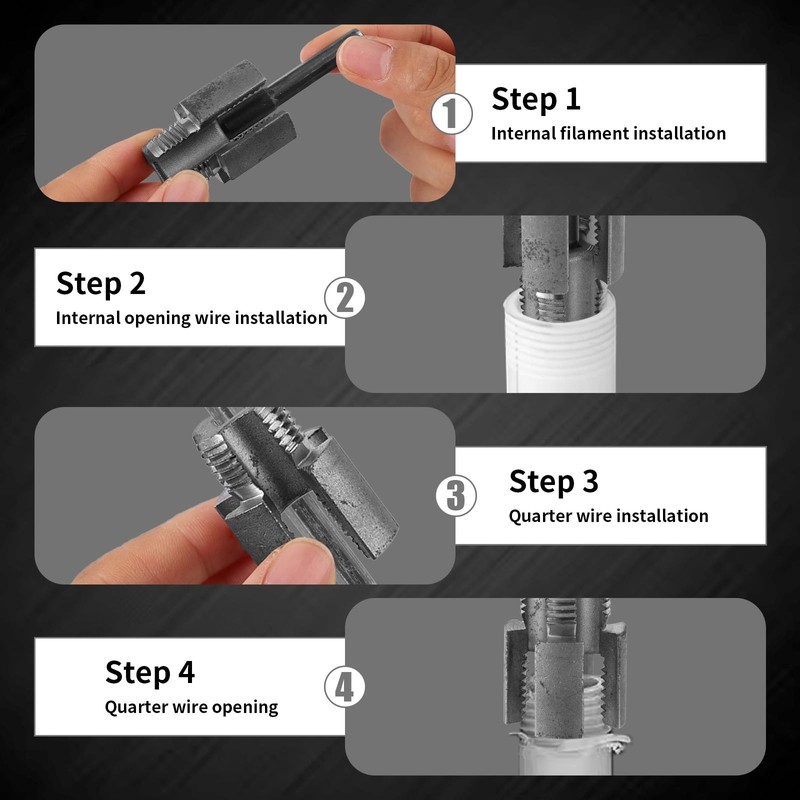 1
Step 1
Internal filament installation

Step 2
Internal opening wire installation
2

3
Step 3
Quarter wire installation

Step 4
Quarter wire opening
4