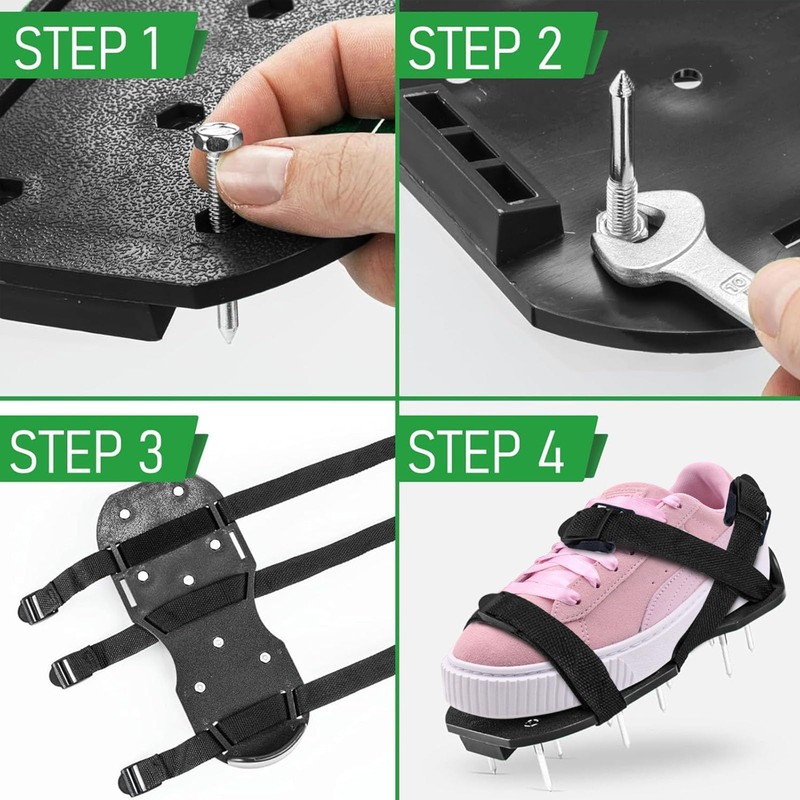 STEP 1

STEP 2

10

STEP 3

STEP 4