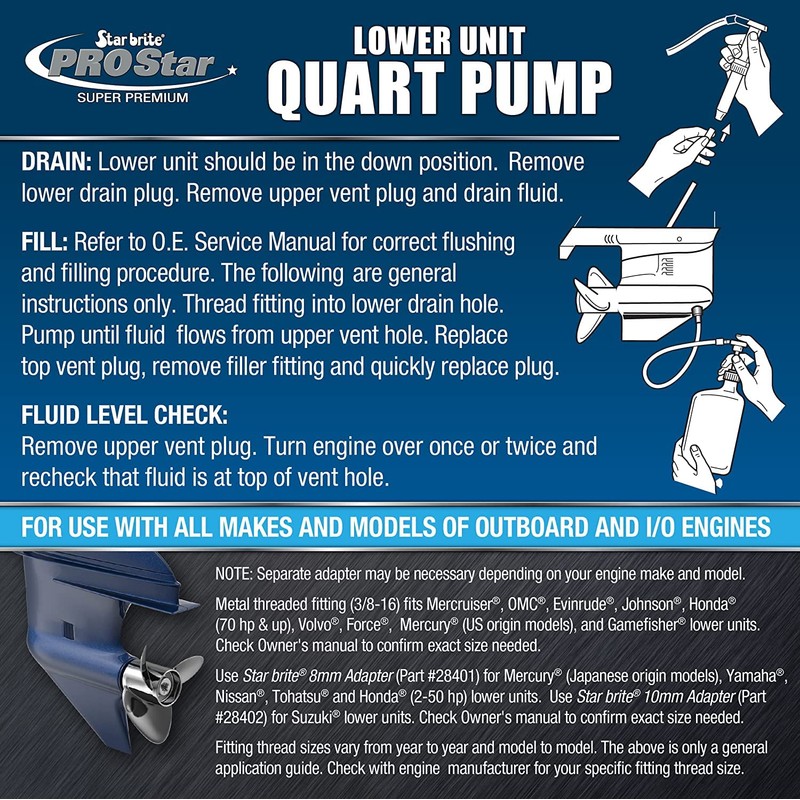 Star brite® PROStar SUPER PREMIUM

LOWER UNIT
QUART PUMP

DRAIN: Lower unit should be in the down position. Remove lower drain plug. Remove upper vent plug and drain fluid.

FILL: Refer to O.E. Service Manual for correct flushing and filling procedure. The following are general instructions only. Thread fitting into lower drain hole. Pump until fluid flows from upper vent hole. Replace top vent plug, remove filler fitting and quickly replace plug.

FLUID LEVEL CHECK:
Remove upper vent plug. Turn engine over once or twice and recheck that fluid is at top of vent hole.

FOR USE WITH ALL MAKES AND MODELS OF OUTBOARD AND I/O ENGINES

NOTE: Separate adapter may be necessary depending on your engine make and model.

Metal threaded fitting (3/8-16) fits Mercruiser®, OMC®, Evinrude®, Johnson®, Honda® (70 hp & up), Volvo®, Force®, Mercury® (US origin models), and Gamefisher® lower units. Check Owner's manual to confirm exact size needed.

Use Star brite® 8mm Adapter (Part #28401) for Mercury® (Japanese origin models), Yamaha®, Nissan®, Tohatsu® and Honda® (2-50 hp) lower units. Use Star brite® 10mm Adapter (Part #28402) for Suzuki® lower units. Check Owner's manual to confirm exact size needed.

Fitting thread sizes vary from year to year and model to model. The above is only a general application guide. Check with engine manufacturer for your specific fitting thread size.