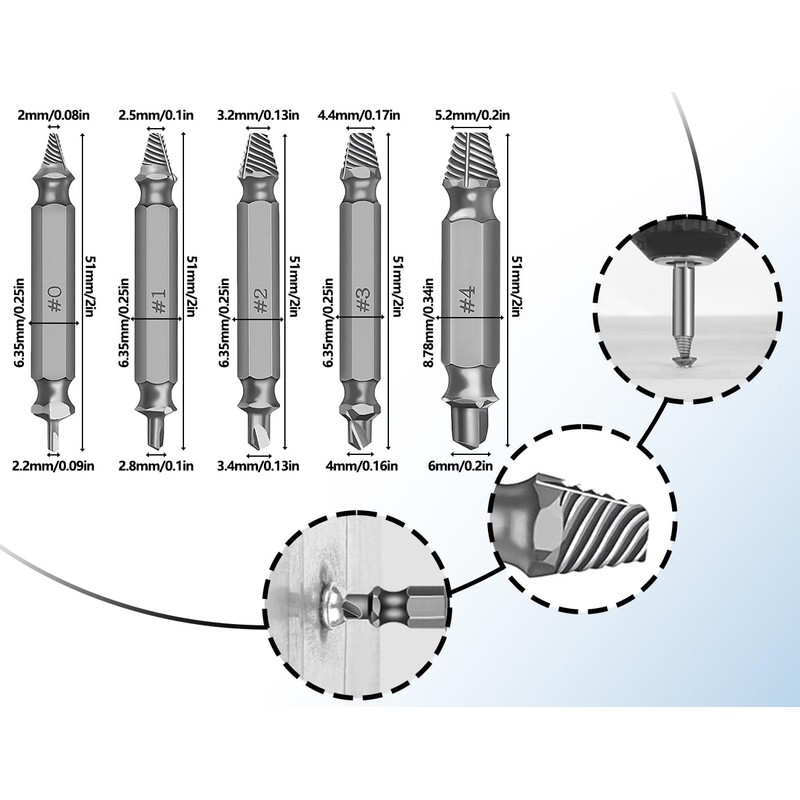 2mm/0.08in
2.5mm/0.1in
3.2mm/0.13in
4.4mm/0.17in
5.2mm/0.2in

6.35mm/0.25in
#0
51mm/2in

6.35mm/0.25in
#1
51mm/2in

6.35mm/0.25in
#2
51mm/2in

6.35mm/0.25in
#3
51mm/2in

8.78mm/0.34in
#4
51mm/2in

2.2mm/0.09in
2.8mm/0.1in
3.4mm/0.13in
4mm/0.16in
6mm/0.2in