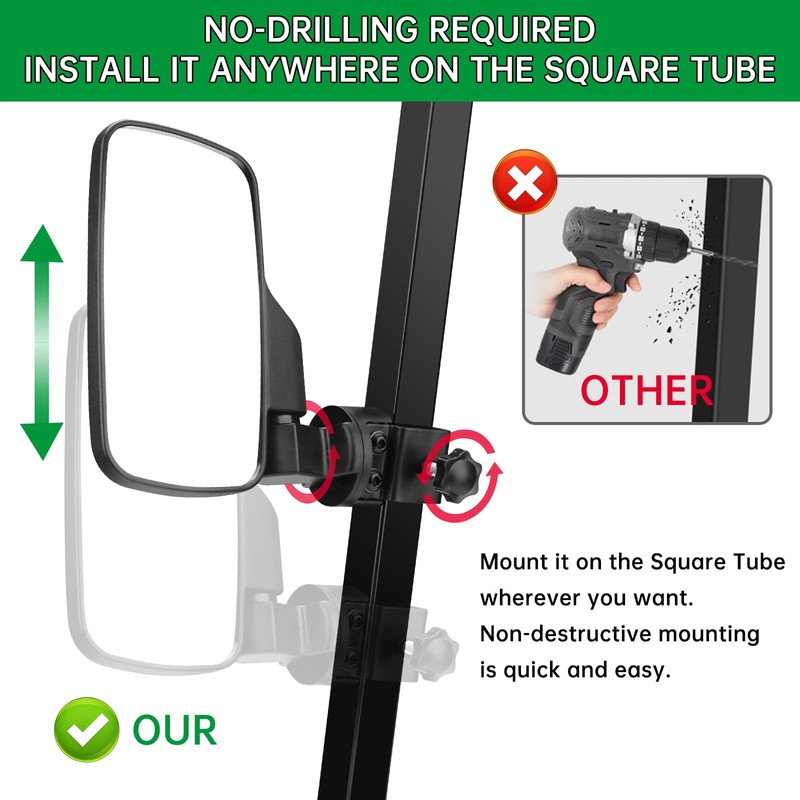 NO-DRILLING REQUIRED
INSTALL IT ANYWHERE ON THE SQUARE TUBE

OTHER

Mount it on the Square Tube wherever you want. Non-destructive mounting is quick and easy.

OUR