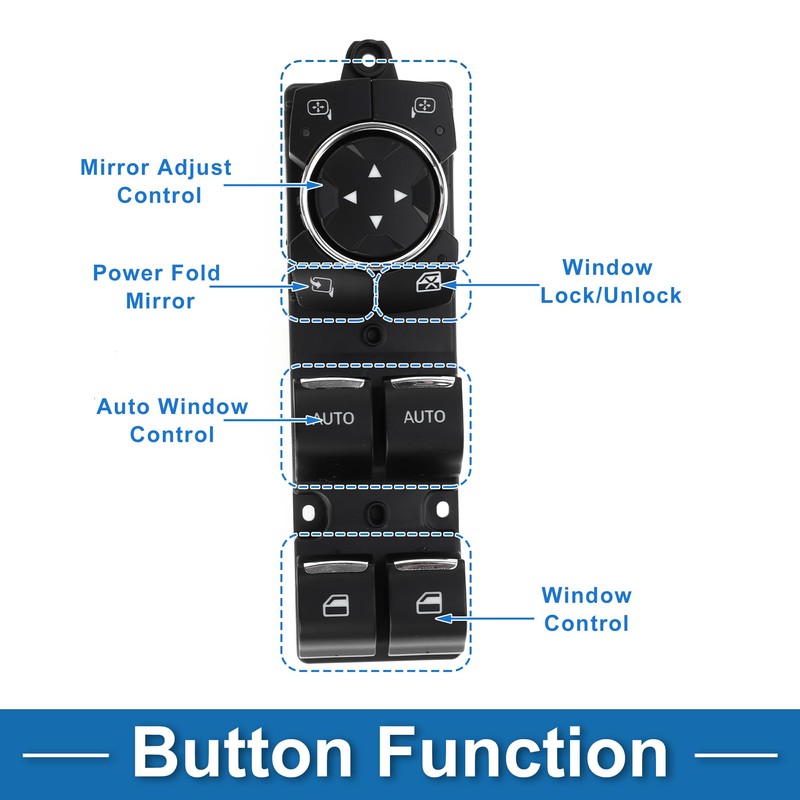 Mirror Adjust Control

Power Fold Mirror

Window Lock/Unlock

Auto Window Control

AUTO

AUTO

Window Control

Button Function