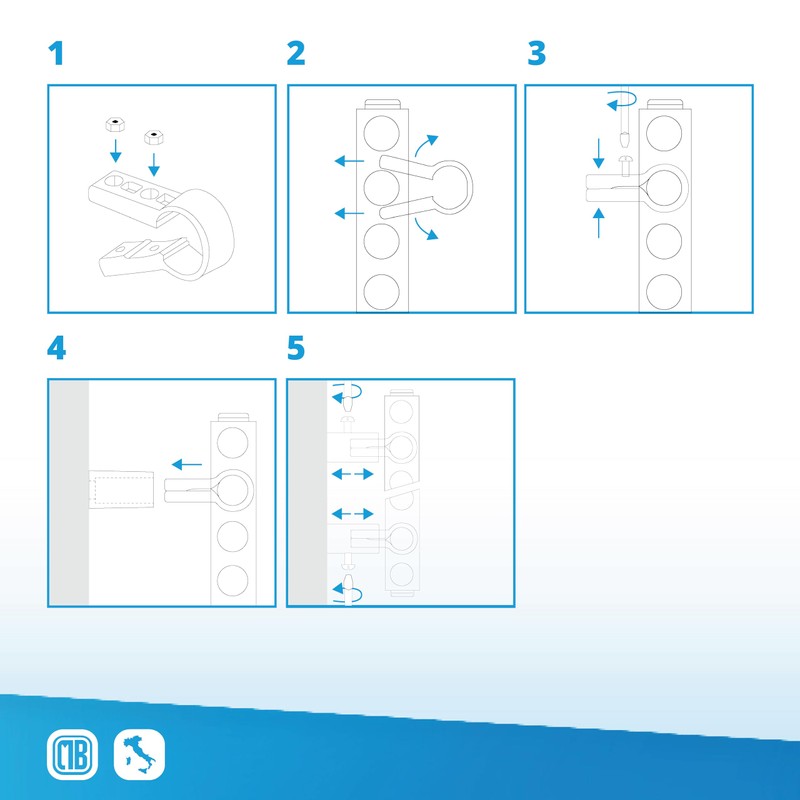 1

2

3

4

5

MB