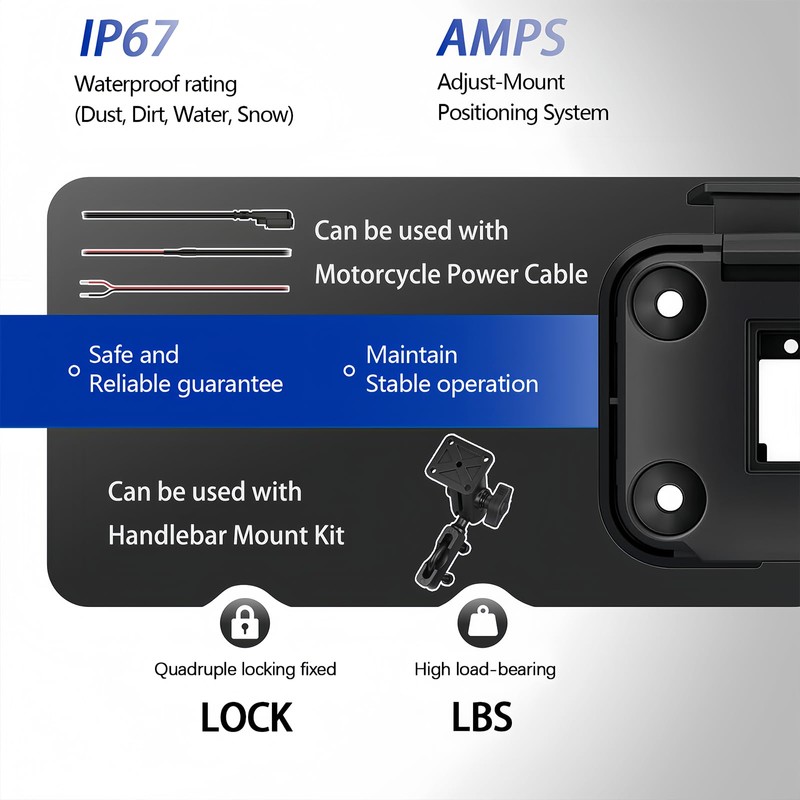 IP67
Waterproof rating
(Dust, Dirt, Water, Snow)

AMPS
Adjust-Mount
Positioning System

Can be used with
Motorcycle Power Cable

Safe and
Reliable guarantee

Maintain
Stable operation

Can be used with
Handlebar Mount Kit

Quadruple locking fixed
LOCK

High load-bearing
LBS