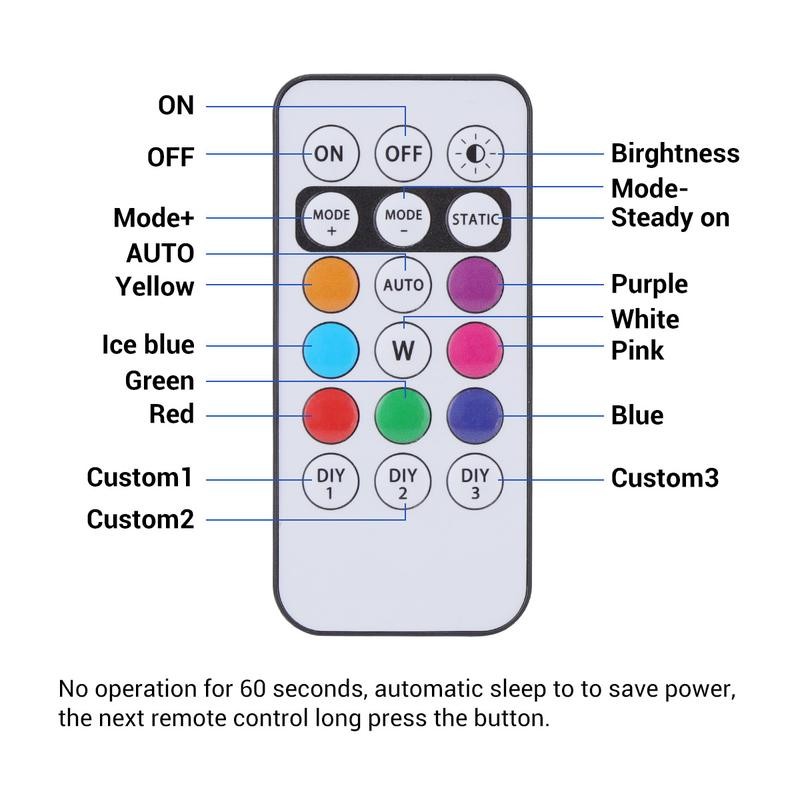 ON
OFF
Mode+
AUTO
Yellow
Ice blue
Green
Red
Custom1
Custom2

ON OFF
MODE + MODE - STATIC
AUTO
W
DIY 1 DIY 2 DIY 3

Birghtness
Mode-
Steady on
Purple
White
Pink
Blue
Custom3

No operation for 60 seconds, automatic sleep to to save power, the next remote control long press the button.