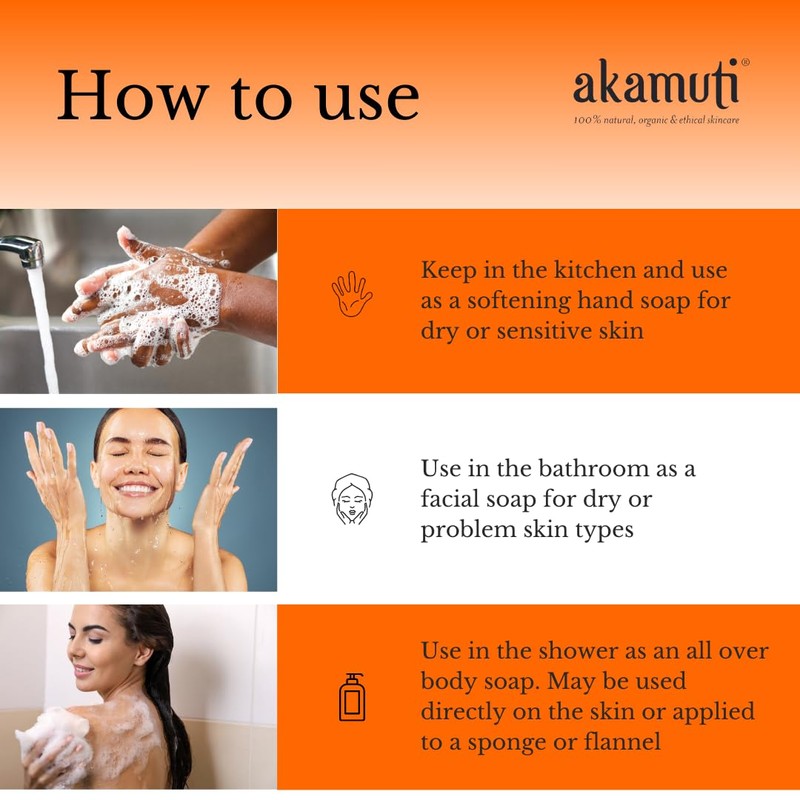 How to use

akamuti®
100% natural, organic & ethical skincare

Keep in the kitchen and use as a softening hand soap for dry or sensitive skin

Use in the bathroom as a facial soap for dry or problem skin types

Use in the shower as an all over body soap. May be used directly on the skin or applied to a sponge or flannel