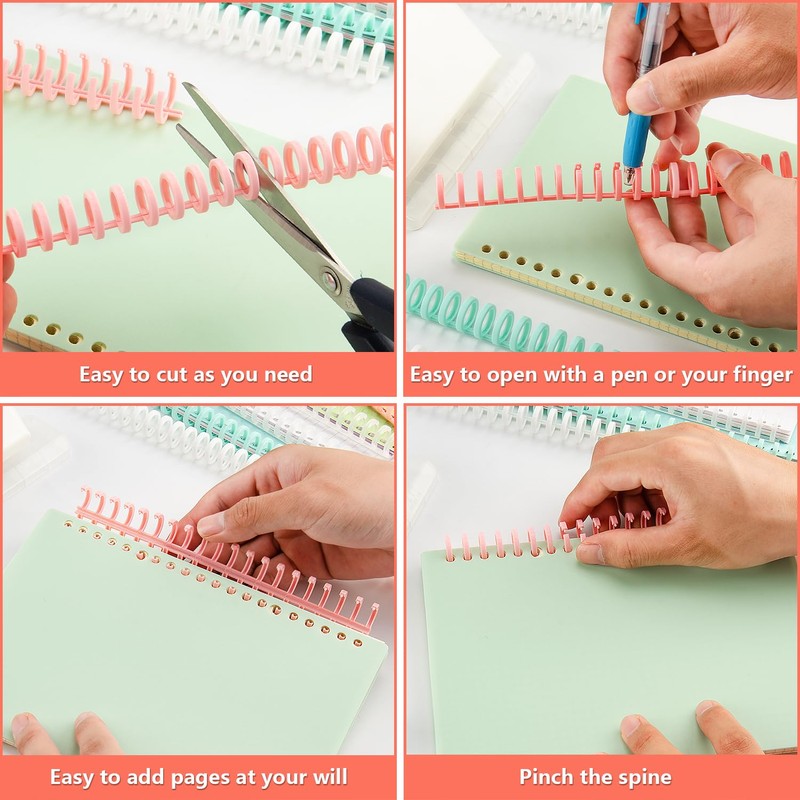 Easy to cut as you need

Easy to open with a pen or your finger

Easy to add pages at your will

Pinch the spine