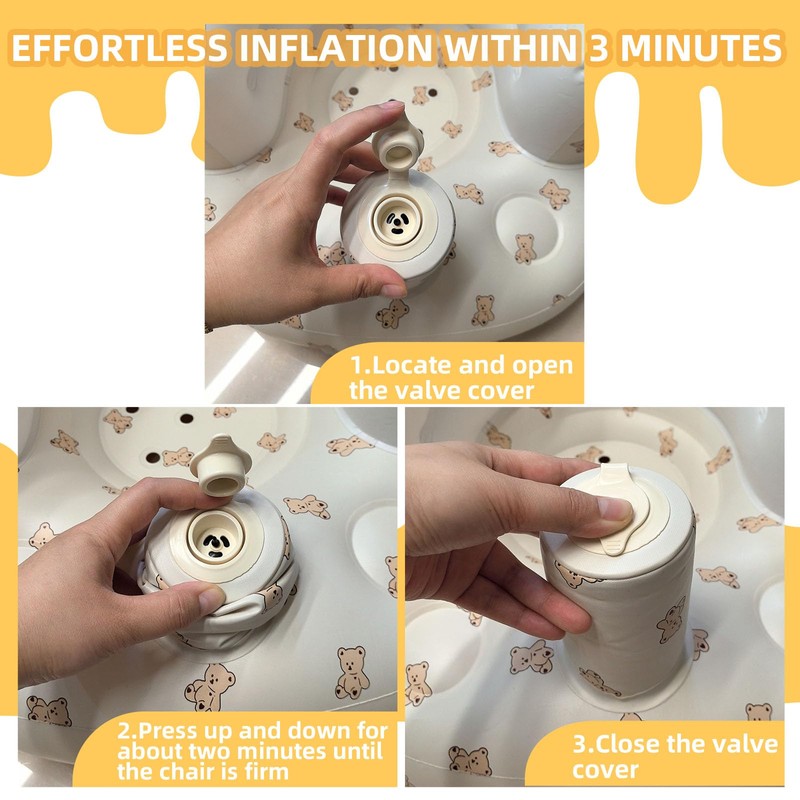 EFFORTLESS INFLATION WITHIN 3 MINUTES

1.Locate and open the valve cover

2.Press up and down for about two minutes until the chair is firm

3.Close the valve cover