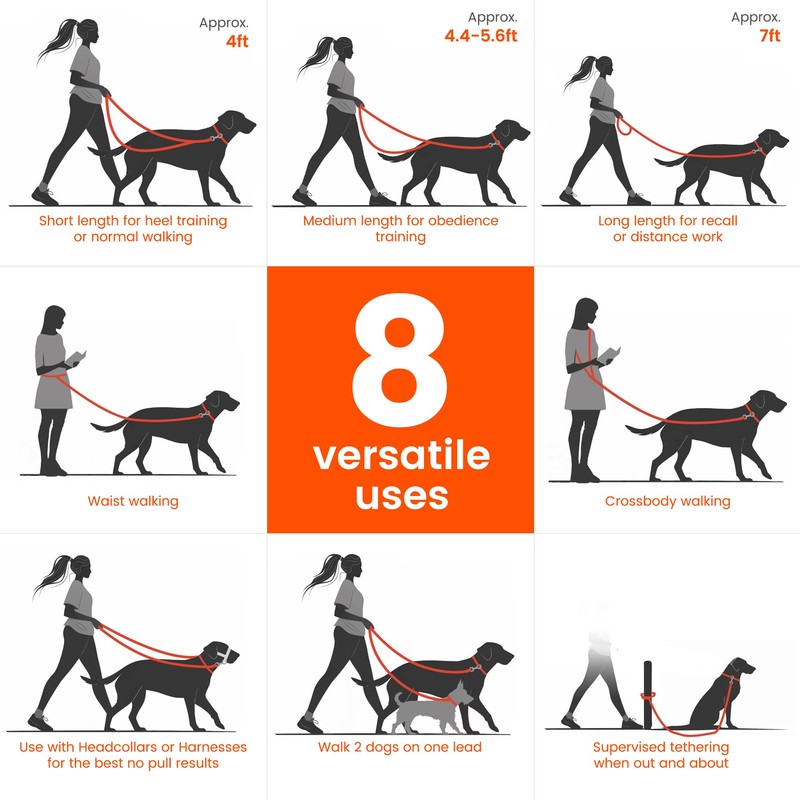 Approx.
4ft

Short length for heel training or normal walking

Approx.
4.4-5.6ft

Medium length for obedience training

Approx.
7ft

Long length for recall or distance work

Waist walking

8
versatile uses

Crossbody walking

Use with Headcollars or Harnesses for the best no pull results

Walk 2 dogs on one lead

Supervised tethering when out and about