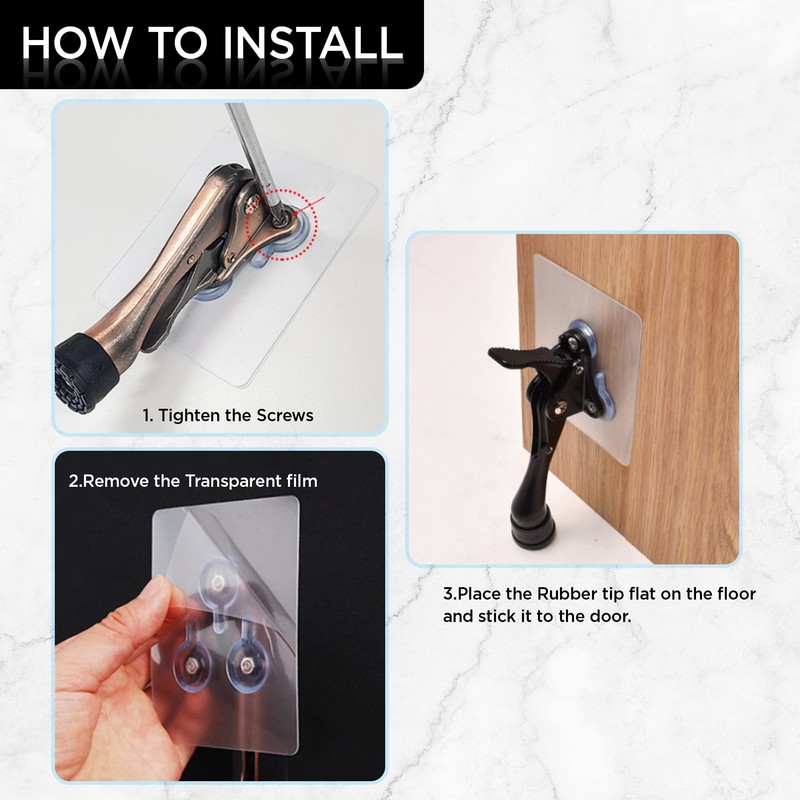 HOW TO INSTALL

1. Tighten the Screws

2.Remove the Transparent film

3.Place the Rubber tip flat on the floor and stick it to the door.