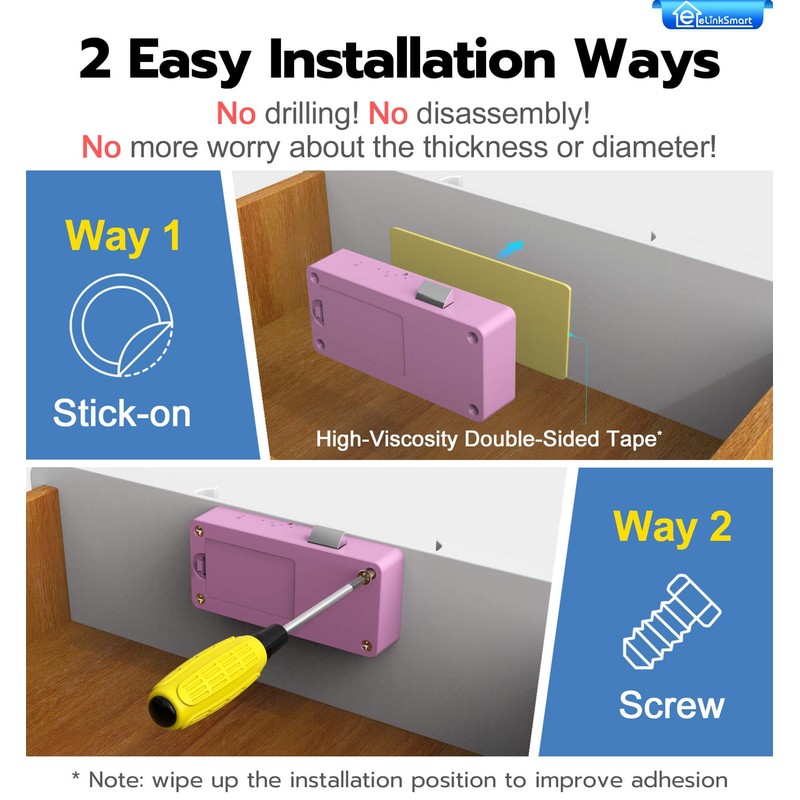 eLinkSmart

2 Easy Installation Ways

No drilling! No disassembly!
No more worry about the thickness or diameter!

Way 1

Stick-on

High-Viscosity Double-Sided Tape*

Way 2

Screw

* Note: wipe up the installation position to improve adhesion